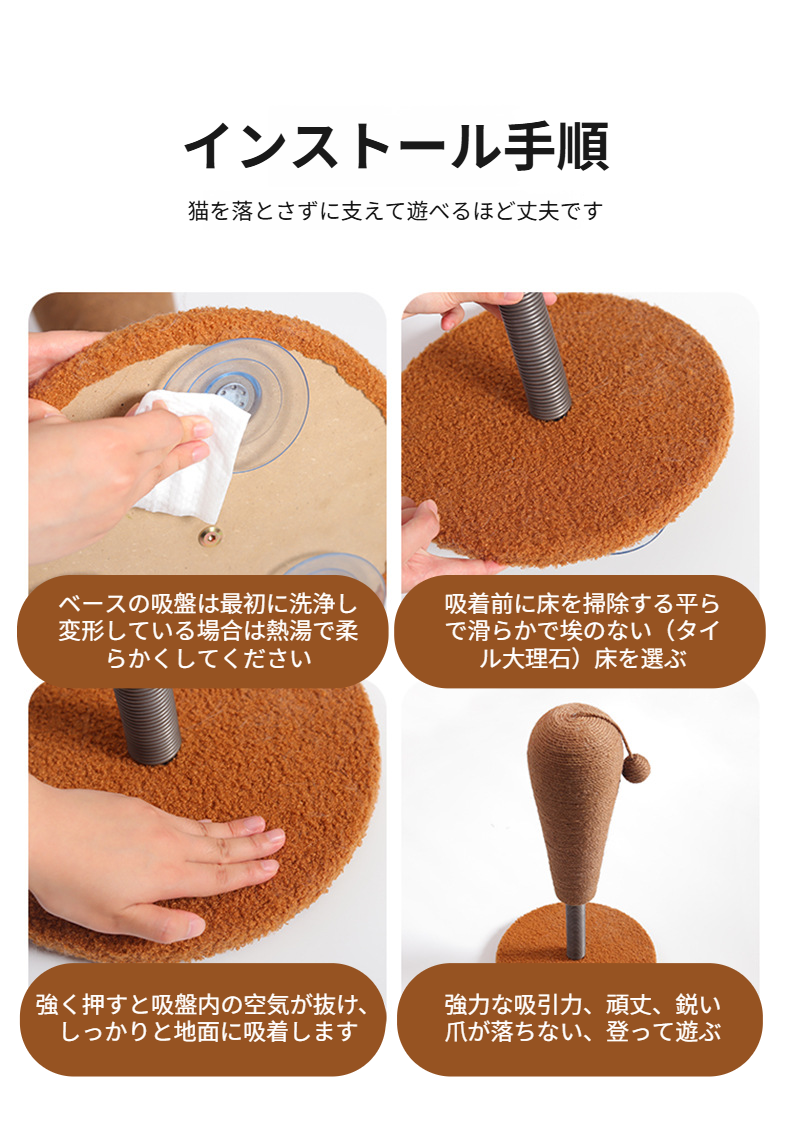 インストール手順

猫を落とさずに支えて遊べるほど丈夫です

ベースの吸盤は最初に洗浄し変形している場合は熱湯で柔らかくしてください

吸着前に床を掃除する平らで滑らかで埃のない（タイル大理石）床を選ぶ

強く押すと吸盤内の空気が抜け、しっかりと地面に吸着します

強力な吸引力、頑丈、鋭い爪が落ちない、登って遊ぶ