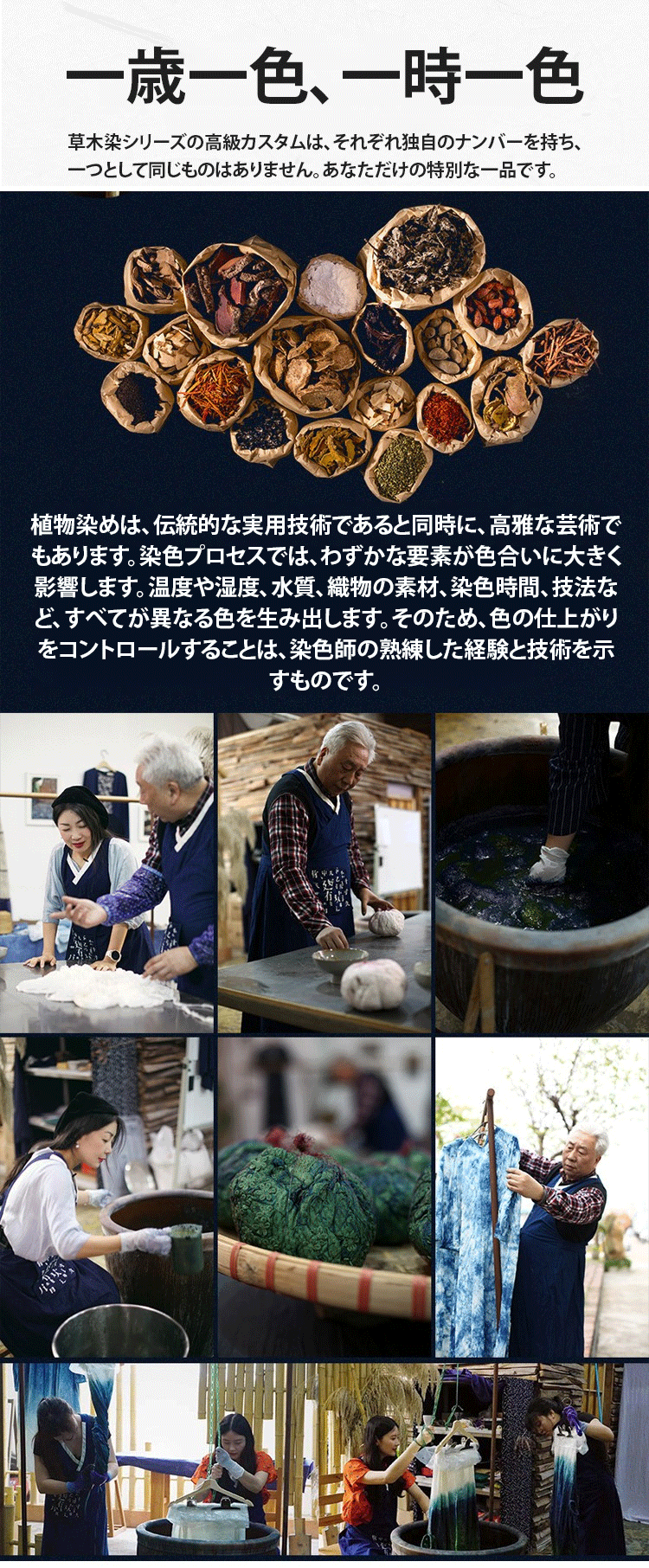 一歳一色、一時一色

草木染シリーズの高級カスタムは、それぞれ独自のナンバーを持ち、一つとして同じものはありません。あなただけの特別な一品です。

植物染めは、伝統的な実用技術であると同時に、高雅な芸術でもあります。染色プロセスでは、わずかな要素が色合いに大きく影響します。温度や湿度、水質、織物の素材、染色時間、技法など、すべてが異なる色を生み出します。そのため、色の仕上がりをコントロールすることは、染色師の熟練した経験と技術を示すものです。