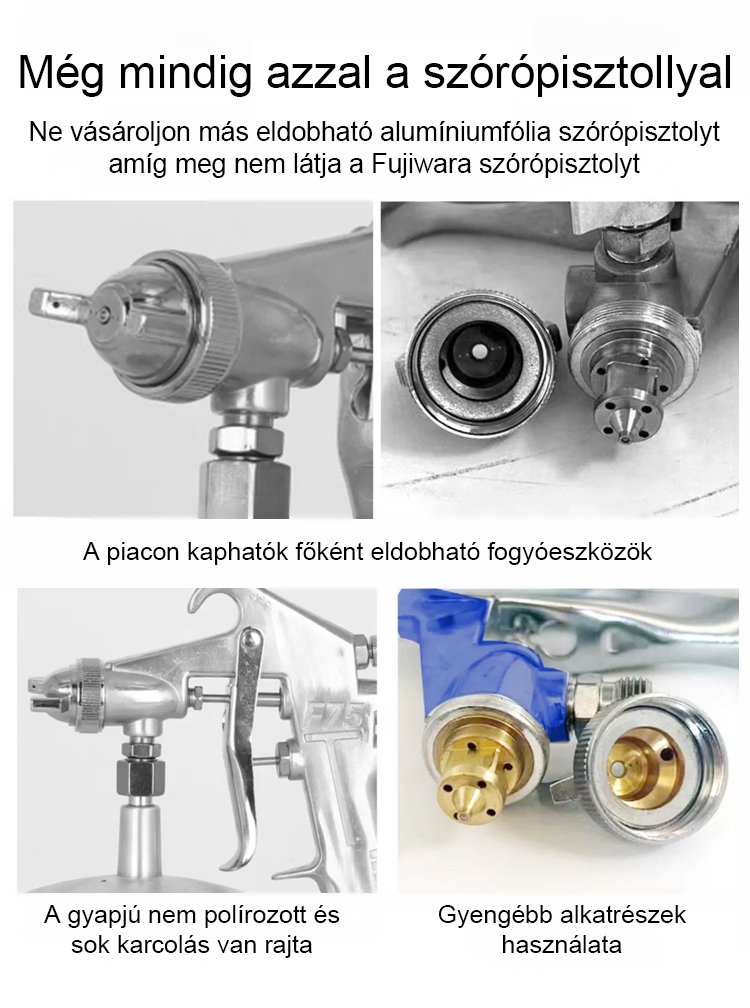 Még mindig azzal a szórópisztollyal

Ne vásároljon más eldobható alumíniumfólia szórópisztolyt amíg meg nem látja a Fujiwara szórópisztolyt

A piacon kaphatók főként eldobható fogyóeszközök

F75

A gyapjú nem polírozott és sok karcolás van rajta

Gyengébb alkatrészek használata