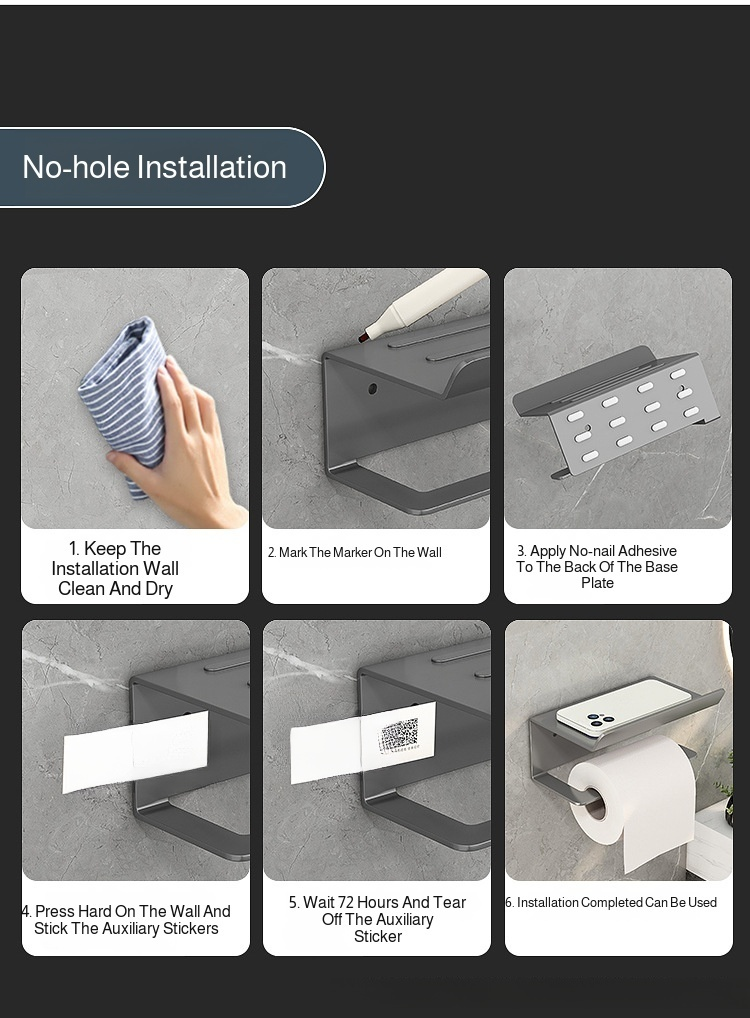 No-hole Installation

1. Keep The Installation Wall Clean And Dry

2. Mark The Marker On The Wall

3. Apply No-nail Adhesive To The Back Of The Base Plate

4. Press Hard On The Wall And Stick The Auxiliary Stickers

5. Wait 72 Hours And Tear Off The Auxiliary Sticker

6. Installation Completed Can Be Used