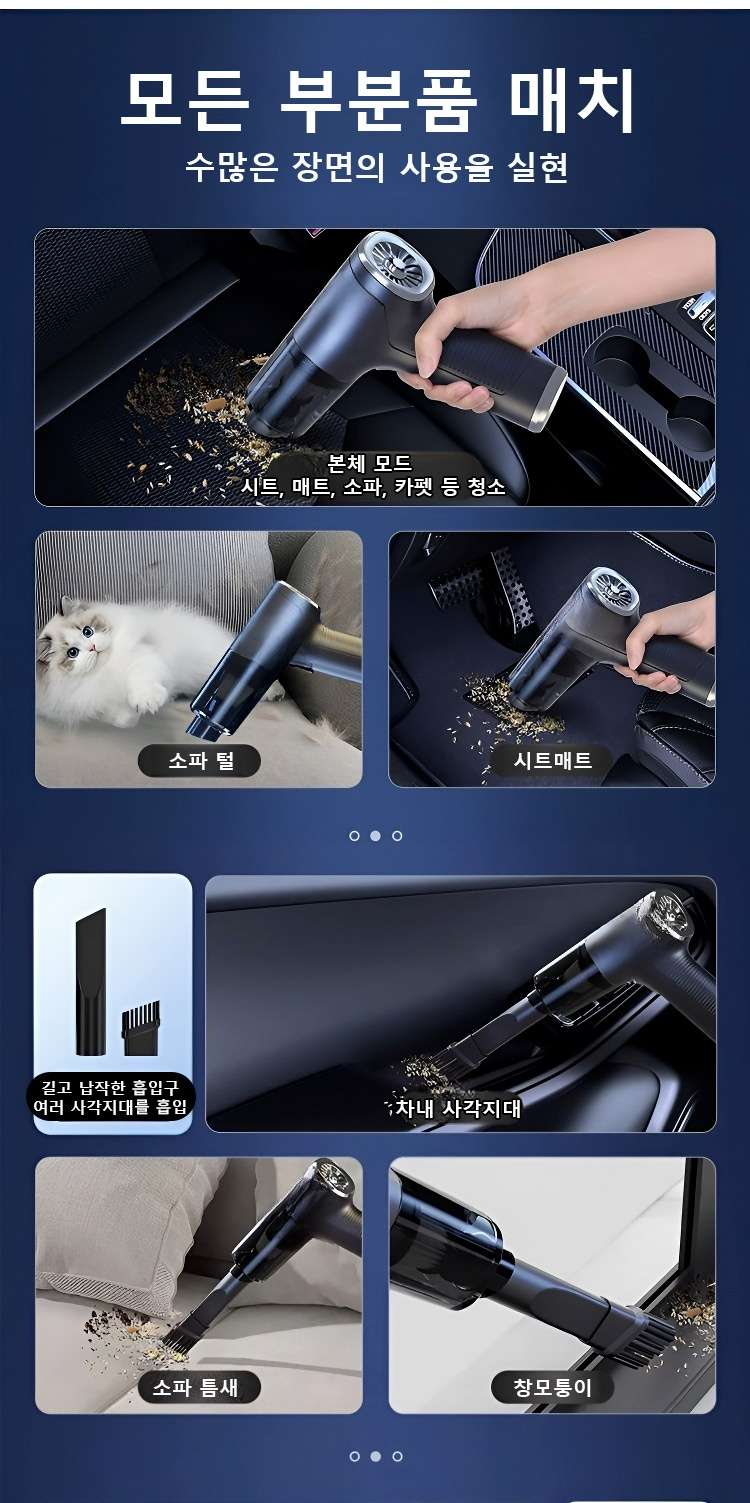 모든 부분품 매치
수많은 장면의 사용을 실현

본체 모드
시트, 매트, 소파, 카펫 등 청소

소파 털

시트매트

길고 납작한 흡입구
여러 사각지대를 흡입

차내 사각지대

소파 틈새

창모퉁이