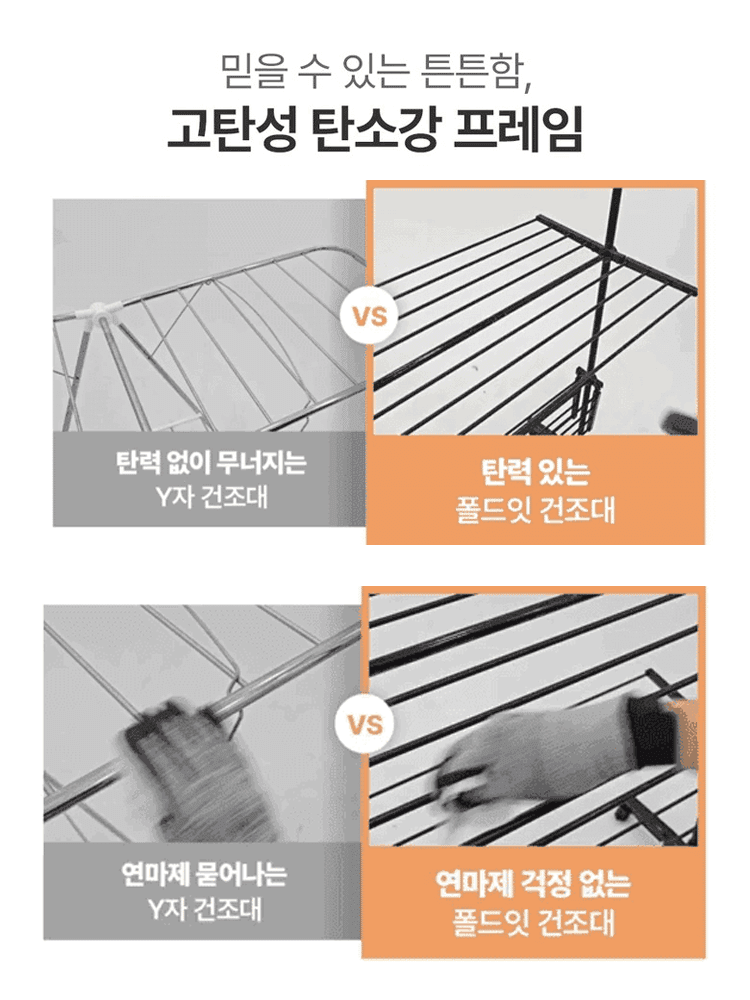 믿을 수 있는 튼튼함,
고탄성 탄소강 프레임

VS

탄력 없이 무너지는
Y자 건조대

탄력 있는
폴드잇 건조대

VS

연마제 묻어나는
Y자 건조대

연마제 걱정 없는
폴드잇 건조대