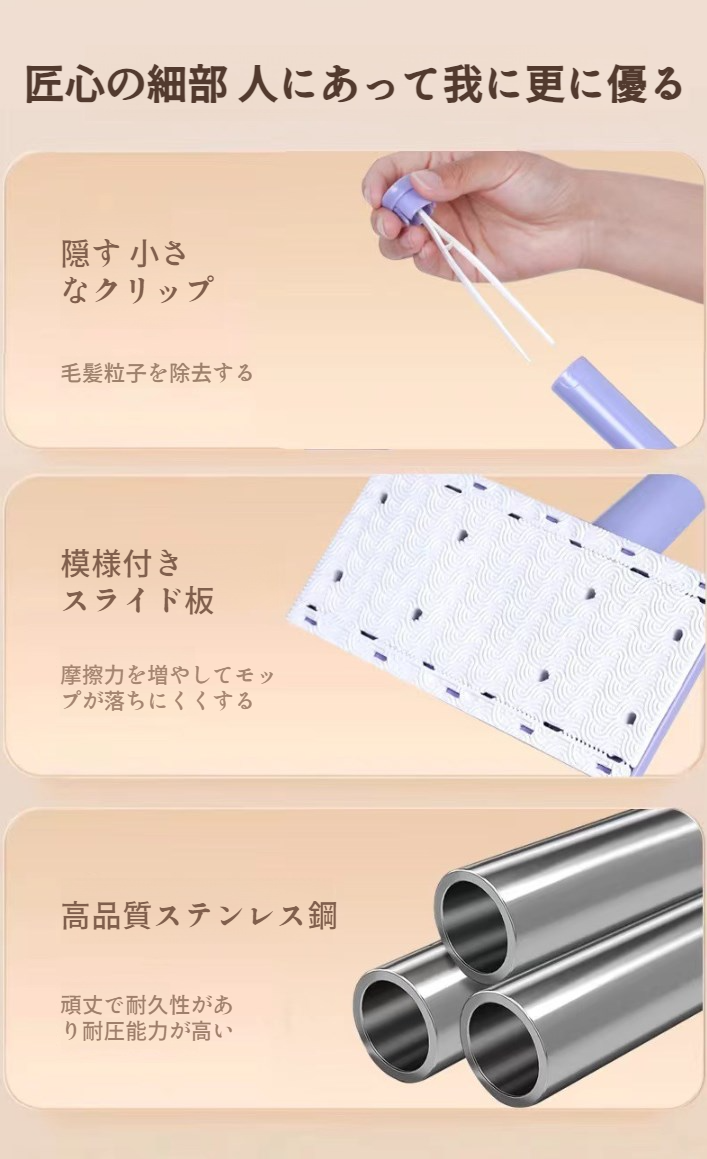 匠心の細部 人にあって我に更に優る

隠す 小さなクリップ

毛髪粒子を除去する

模様付きスライド板

摩擦力を増やしてモップが落ちにくくする

高品質ステンレス鋼

頑丈で耐久性があり耐圧能力が高い