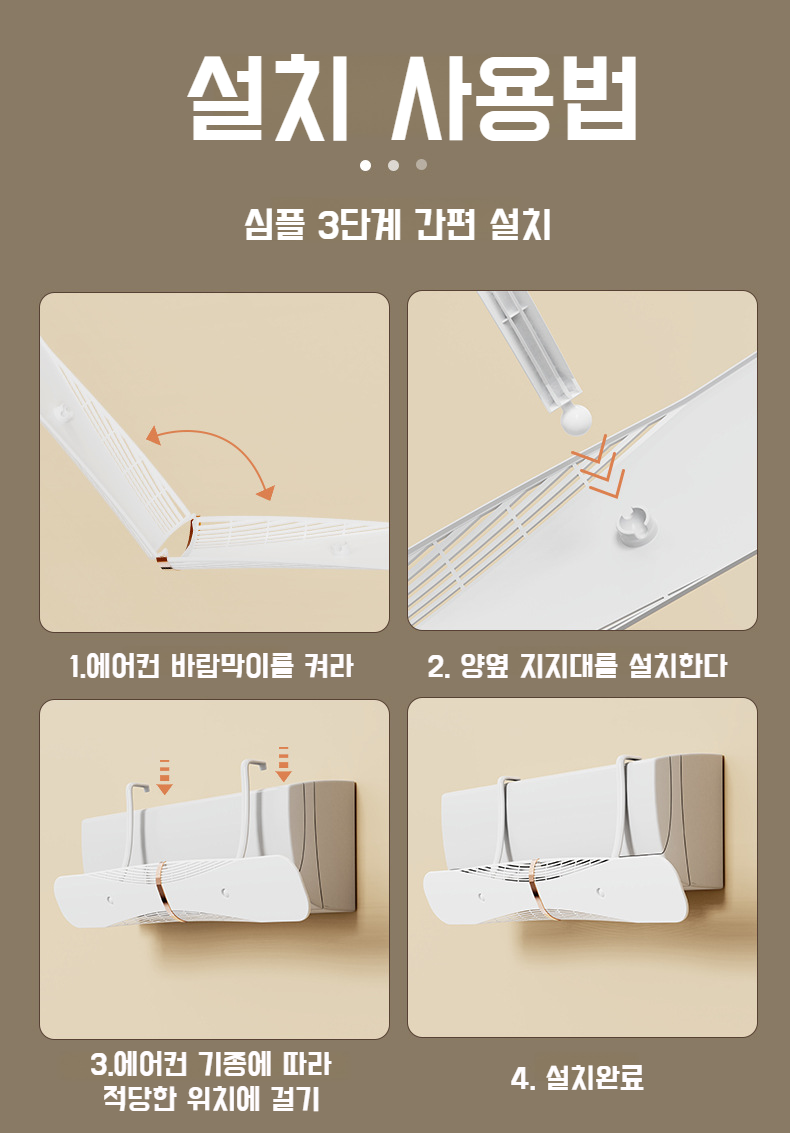 설치 사용법

심플 3단계 간편 설치

1.에어컨 바람막이를 켜라

2. 양옆 지지대를 설치한다

3.에어컨 기종에 따라 적당한 위치에 걸기

4. 설치완료