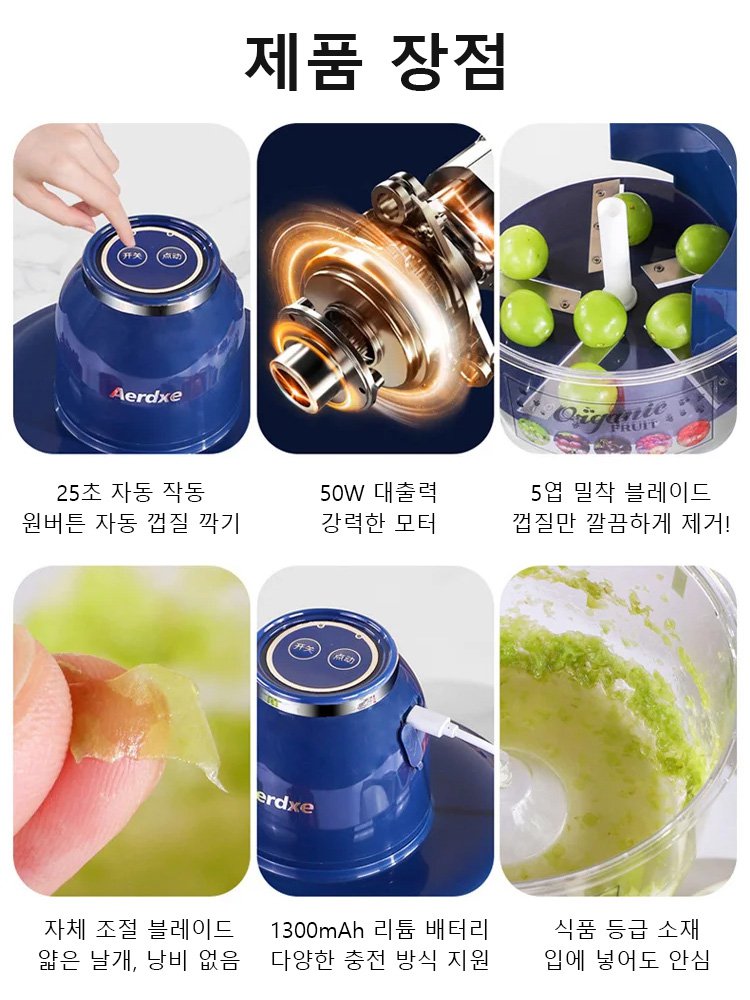 제품 장점

开关 点动

Aerdxe

Organic FRUIT

25초 자동 작동
원버튼 자동 껍질 깍기

50W 대출력
강력한 모터

5엽 밀착 블레이드
껍질만 깔끔하게 제거!

开关 点动

erdxe

자체 조절 블레이드
얇은 날개, 낭비 없음

1300mAh 리튬 배터리
다양한 충전 방식 지원

식품 등급 소재
입에 넣어도 안심