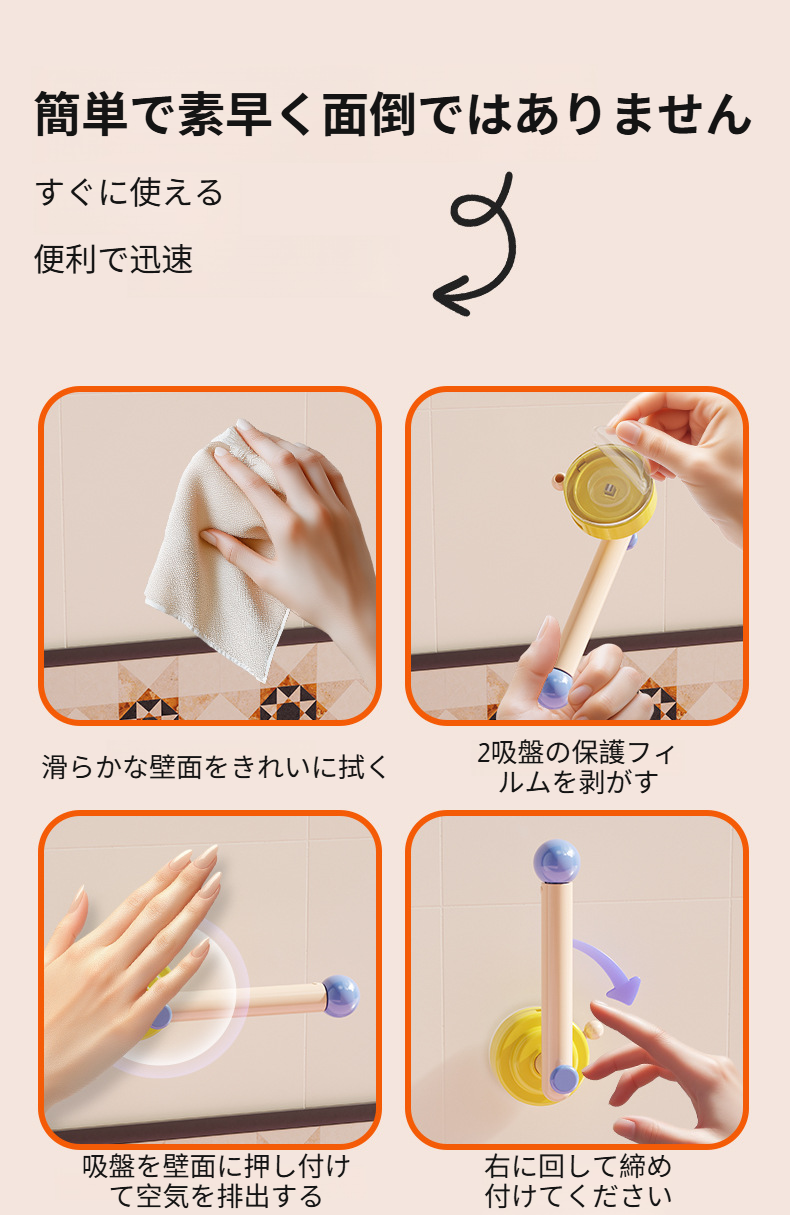 簡単で素早く面倒ではありません

すぐに使える

便利で迅速

滑らかな壁面をきれいに拭く

2吸盤の保護フィルムを剥がす

吸盤を壁面に押し付けて空気を排出する

右に回して締め付けてください