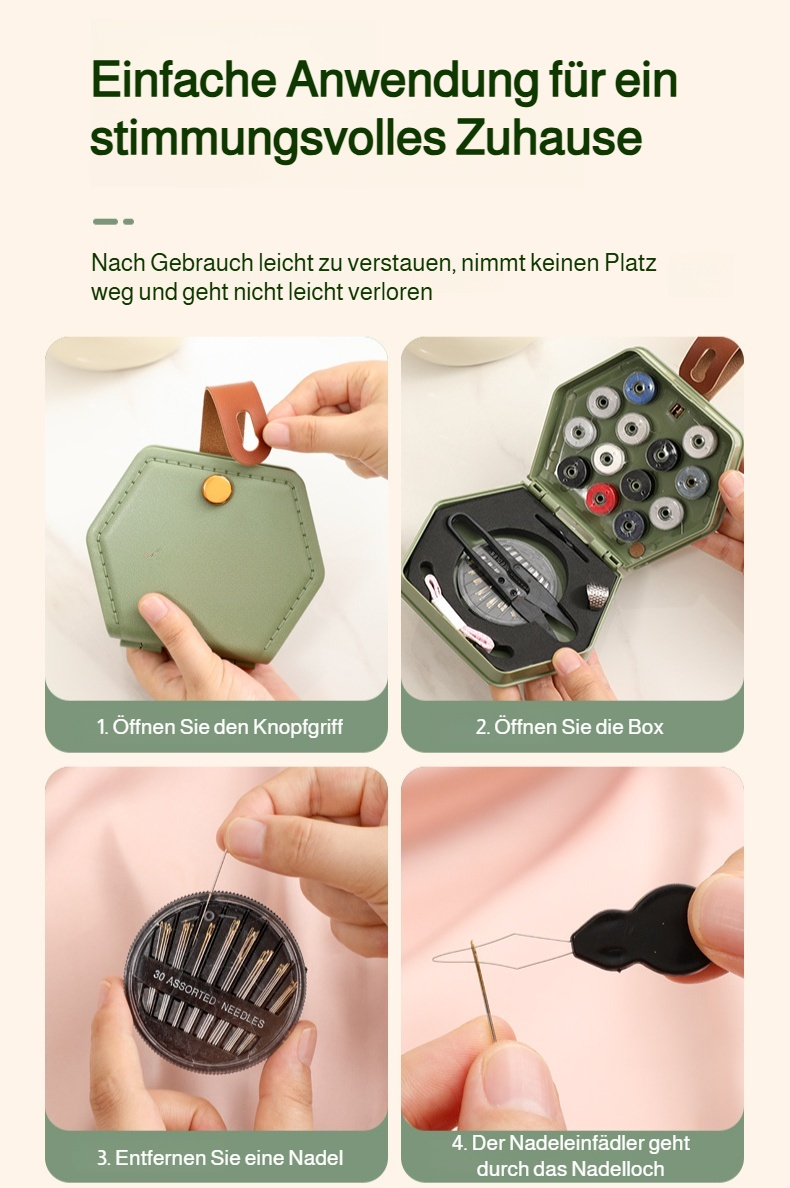 Einfache Anwendung für ein stimmungsvolles Zuhause

Nach Gebrauch leicht zu verstauen, nimmt keinen Platz weg und geht nicht leicht verloren

1. Öffnen Sie den Knopfgriff

2. Öffnen Sie die Box

30 ASSORTED NEEDLES

3. Entfernen Sie eine Nadel

4. Der Nadeleinfädler geht durch das Nadelloch