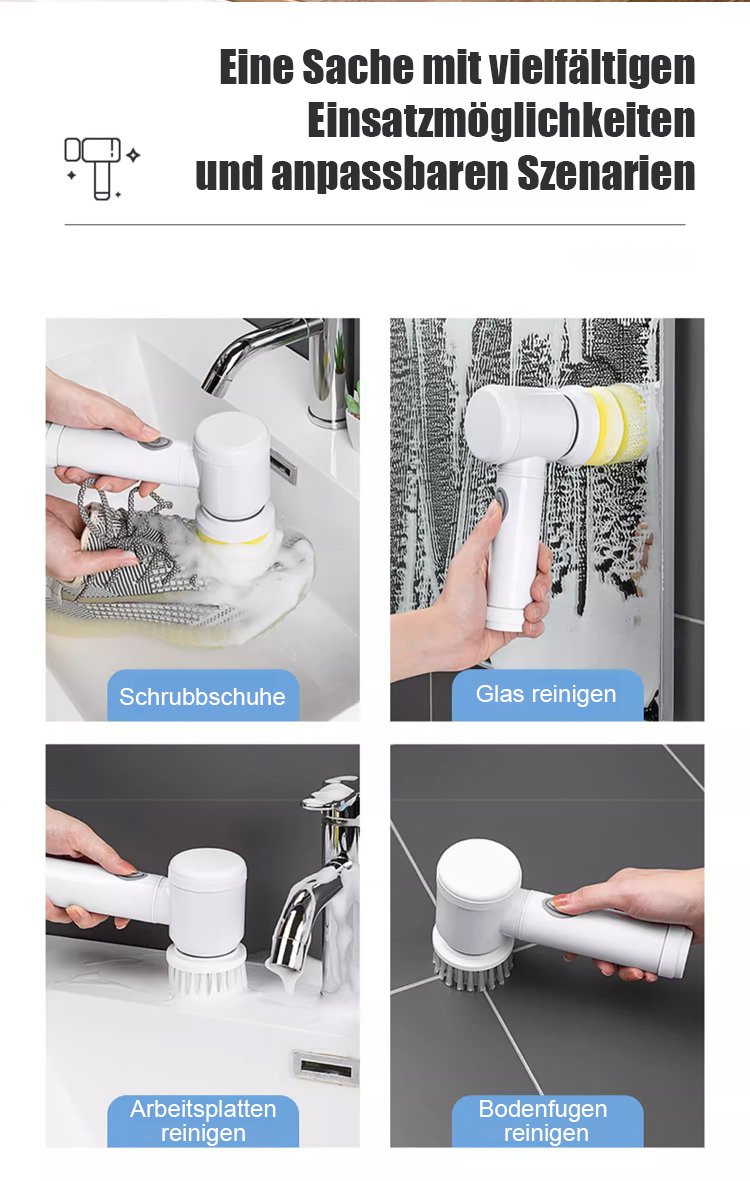 Eine Sache mit vielfältigen Einsatzmöglichkeiten und anpassbaren Szenarien

Schrubbschuhe

Glas reinigen

Arbeitsplatten reinigen

Bodenfugen reinigen