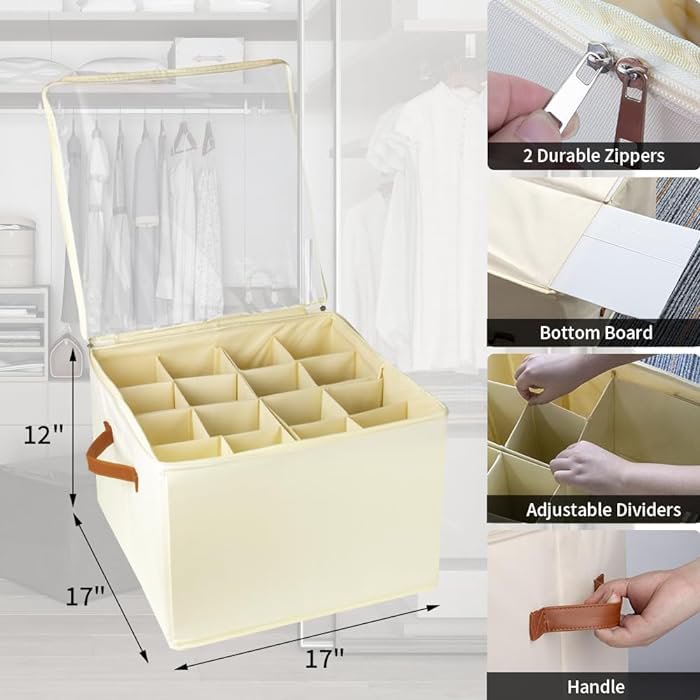 12"

17"

17"

2 Durable Zippers

Bottom Board

Adjustable Dividers

Handle