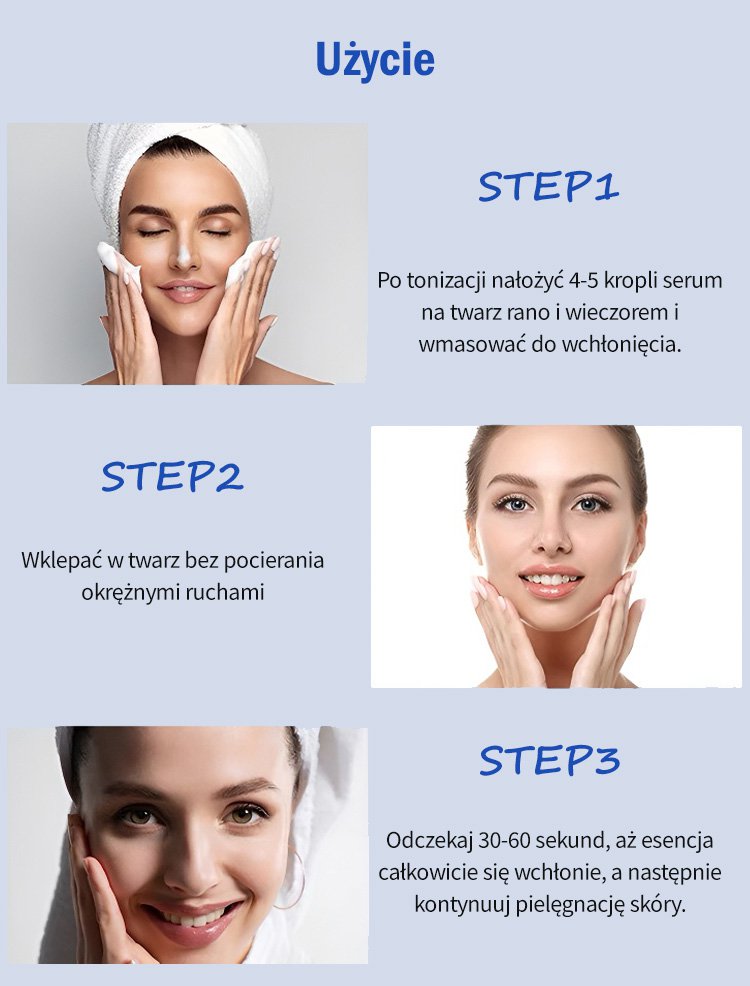 Użycie

STEP1

Po tonizacji nałożyć 4-5 kropli serum na twarz rano i wieczorem i wmasować do wchłonięcia.

STEP2

Wklepać w twarz bez pocierania okrężnymi ruchami

STEP3

Odczekaj 30-60 sekund, aż esencja całkowicie się wchłonie, a następnie kontynuuj pielęgnację skóry.