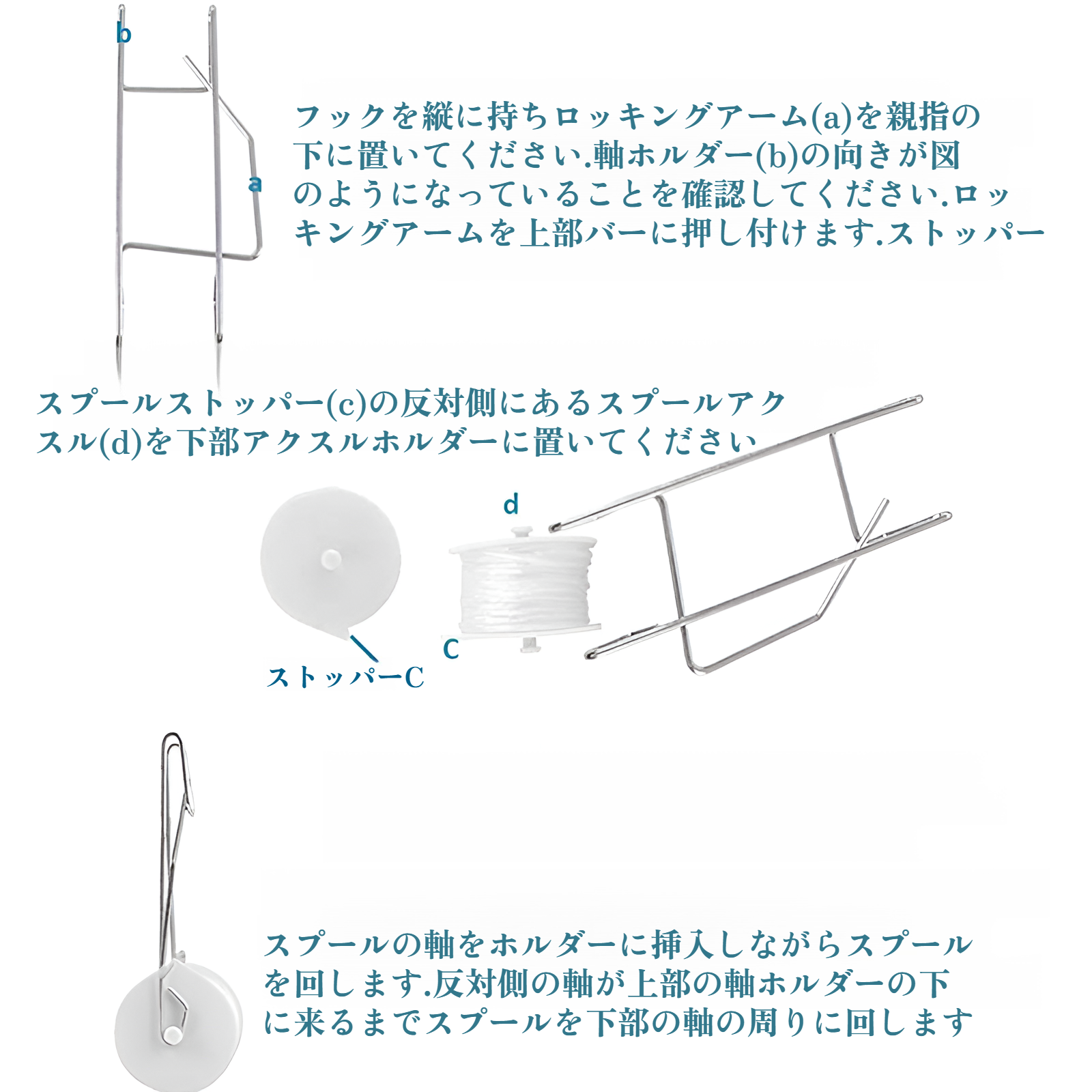 b

a

フックを縦に持ちロッキングアーム(a)を親指の下に置いてください.軸ホルダー(b)の向きが図のようになっていることを確認してください.ロッキングアームを上部バーに押し付けます.ストッパー

スプールストッパー(c)の反対側にあるスプールアクスル(d)を下部アクスルホルダーに置いてください

d

C

ストッパーC

スプールの軸をホルダーに挿入しながらスプールを回します.反対側の軸が上部の軸ホルダーの下に来るまでスプールを下部の軸の周りに回します