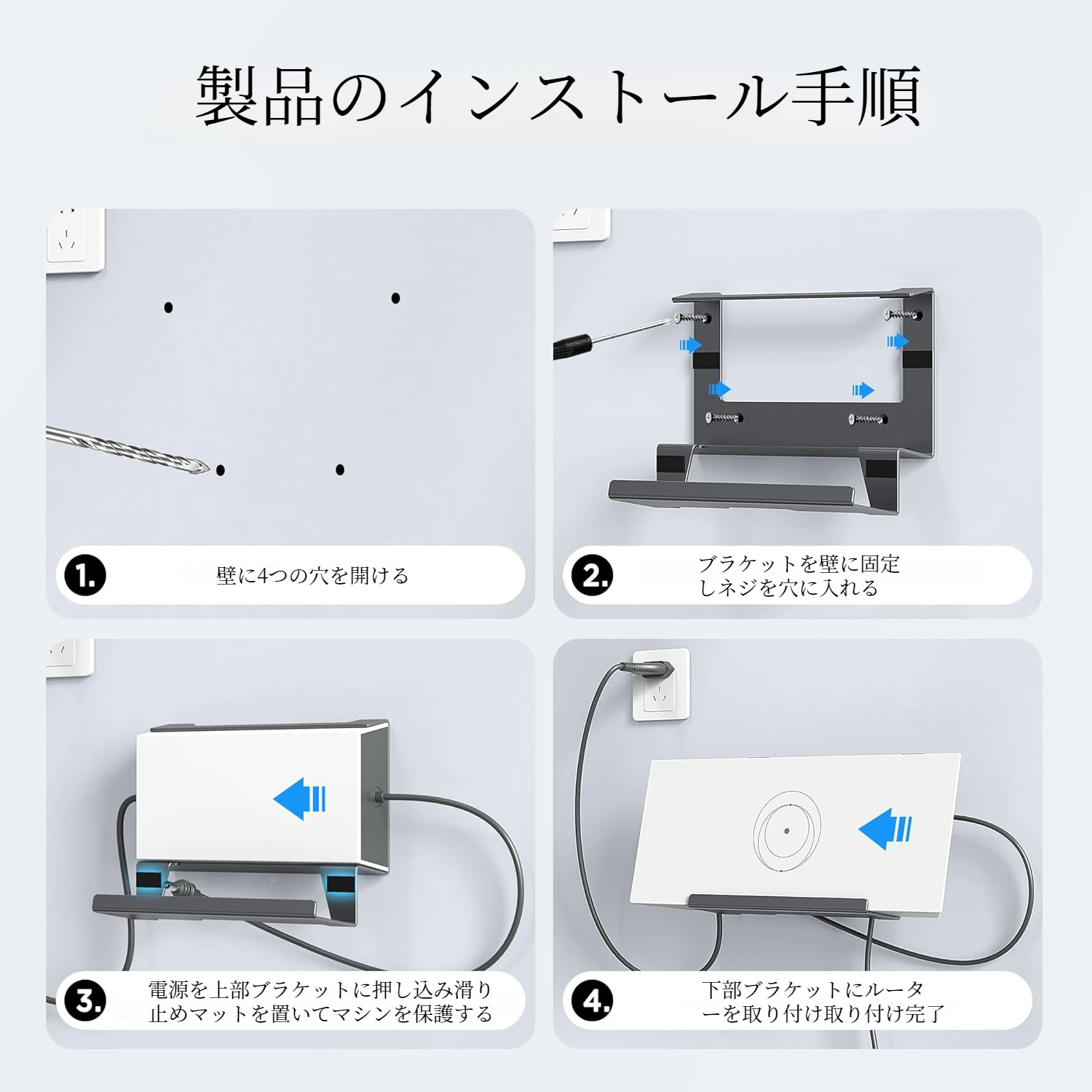 製品のインストール手順

1. 壁に4つの穴を開ける

2. ブラケットを壁に固定しネジを穴に入れる

3. 電源を上部ブラケットに押し込み滑り止めマットを置いてマシンを保護する

4. 下部ブラケットにルーターを取り付け取り付け完了