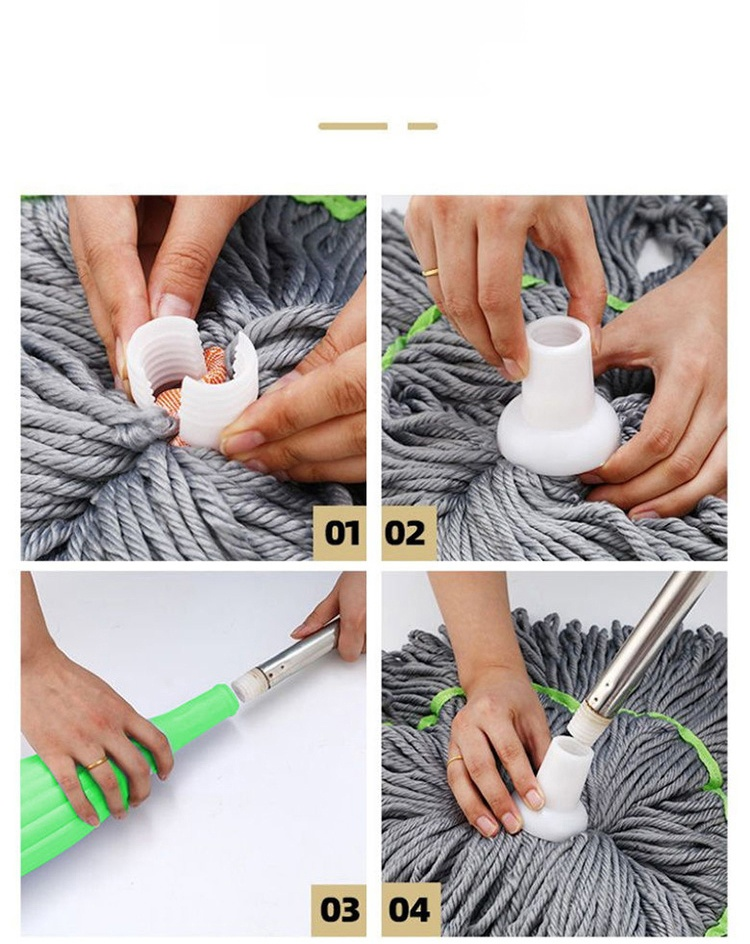 01 02

03 04