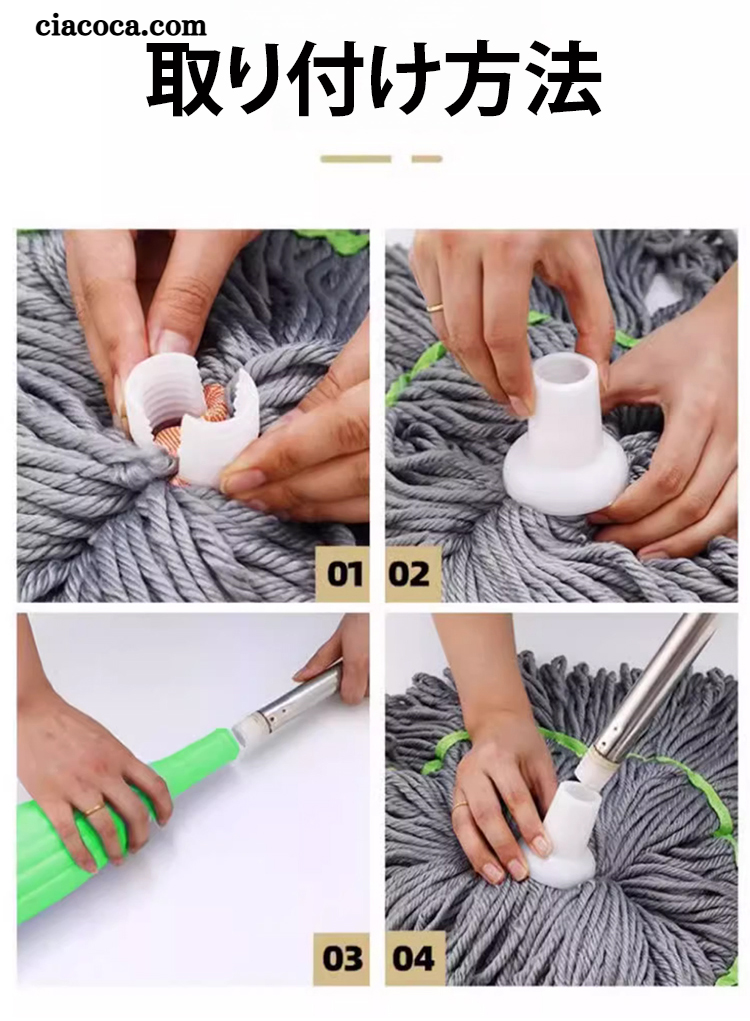 ciacoca.com

取り付け方法

01

02

03

04