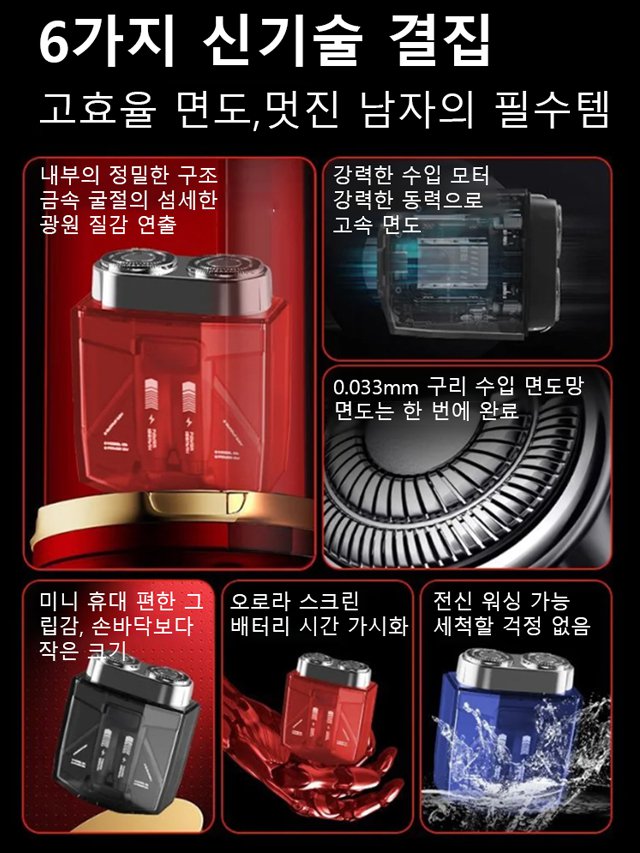 6가지 신기술 결집

고효율 면도,멋진 남자의 필수템

내부의 정밀한 구조 금속 굴절의 섬세한 광원 질감 연출

강력한 수입 모터 강력한 동력으로 고속 면도

0.033mm 구리 수입 면도망 면도는 한 번에 완료

미니 휴대 편한 그립감, 손바닥보다 작은 크기

오로라 스크린 배터리 시간 가시화

전신 워싱 가능 세척할 걱정 없음