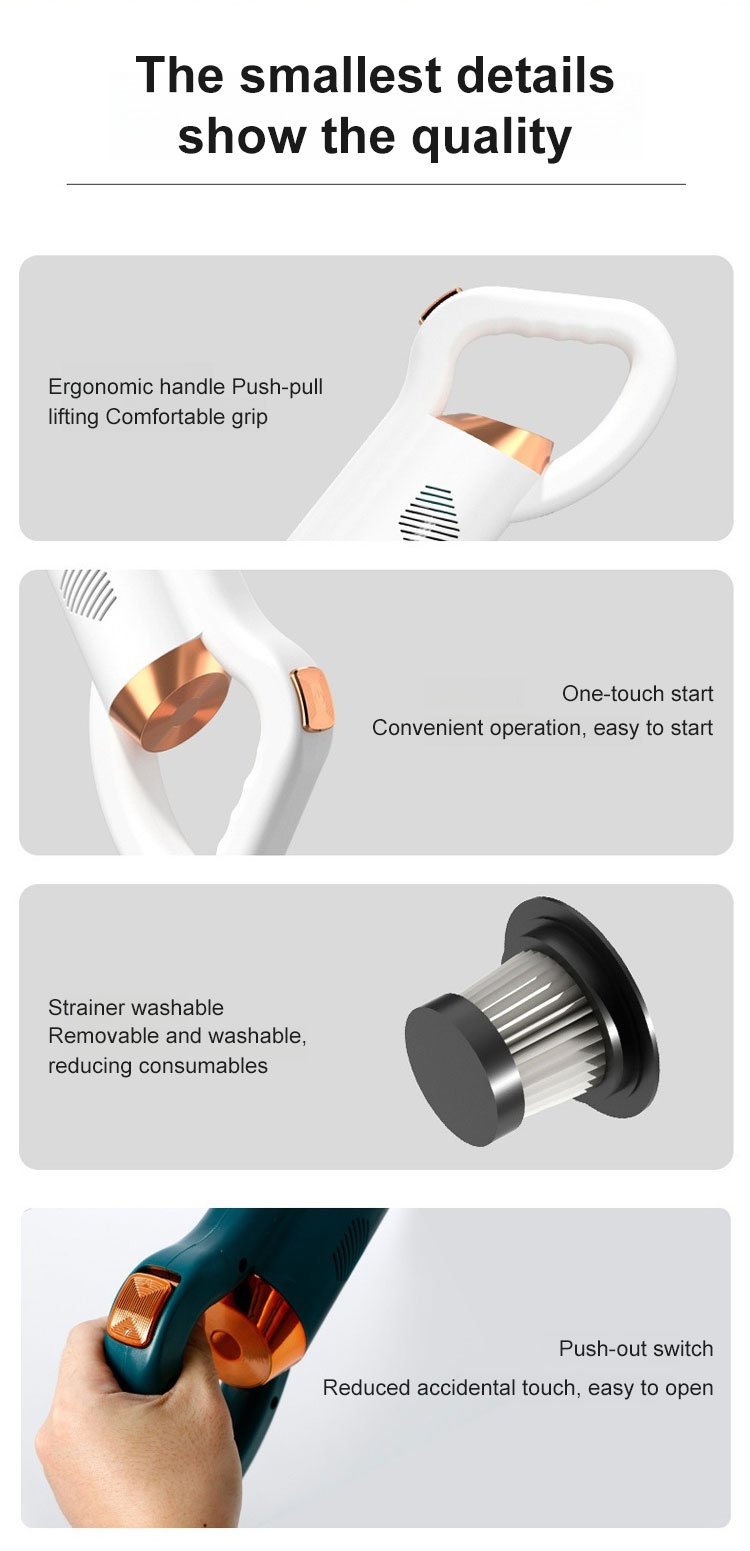 The smallest details show the quality

Ergonomic handle Push-pull lifting Comfortable grip

One-touch start
Convenient operation, easy to start

Strainer washable
Removable and washable, reducing consumables

Push-out switch
Reduced accidental touch, easy to open