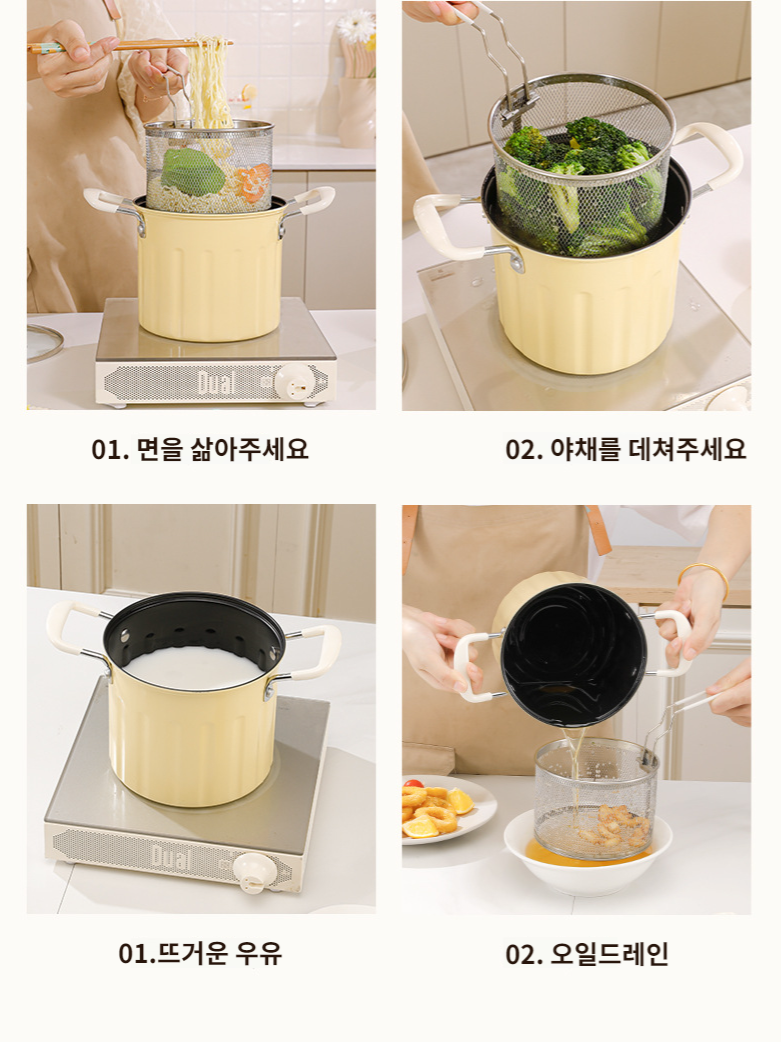 Dual

01. 면을 삶아주세요

02. 야채를 데쳐주세요

Dual

01.뜨거운 우유

02. 오일드레인