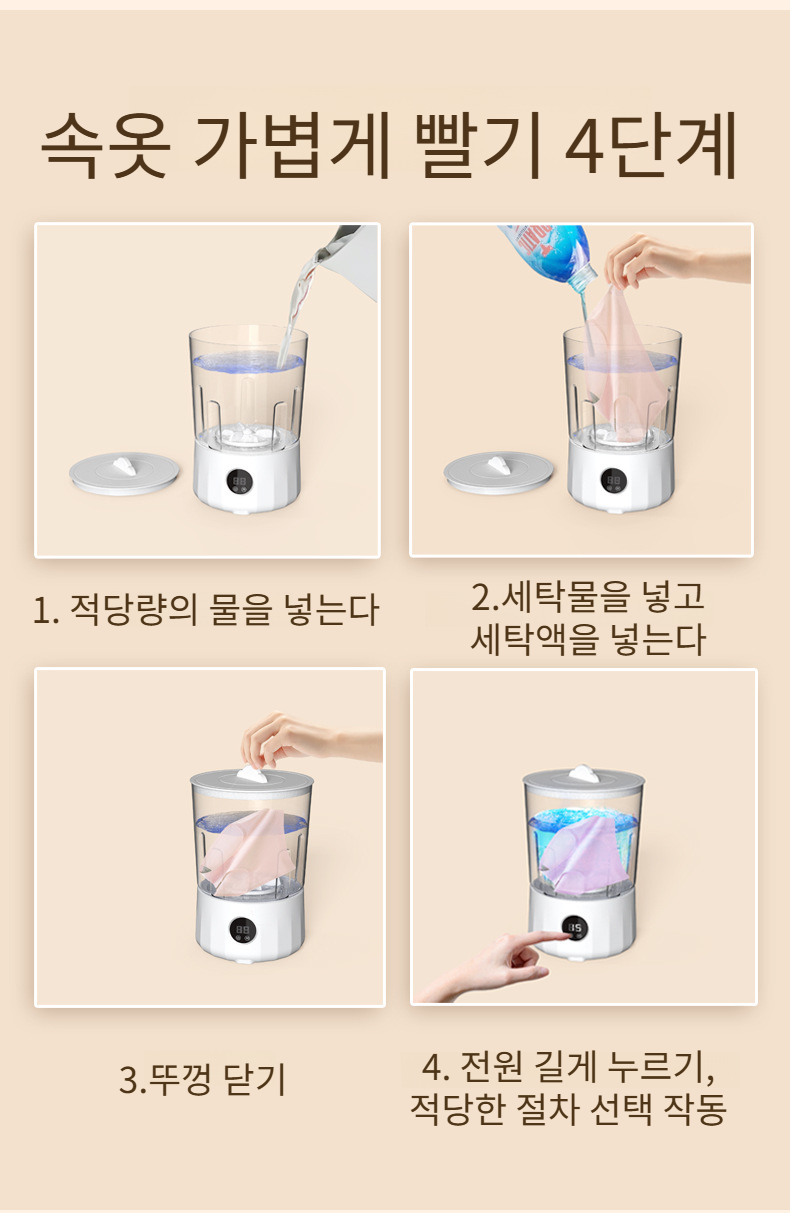 속옷 가볍게 빨기 4단계

1. 적당량의 물을 넣는다

2.세탁물을 넣고 세탁액을 넣는다

3.뚜껑 닫기

4. 전원 길게 누르기, 적당한 절차 선택 작동