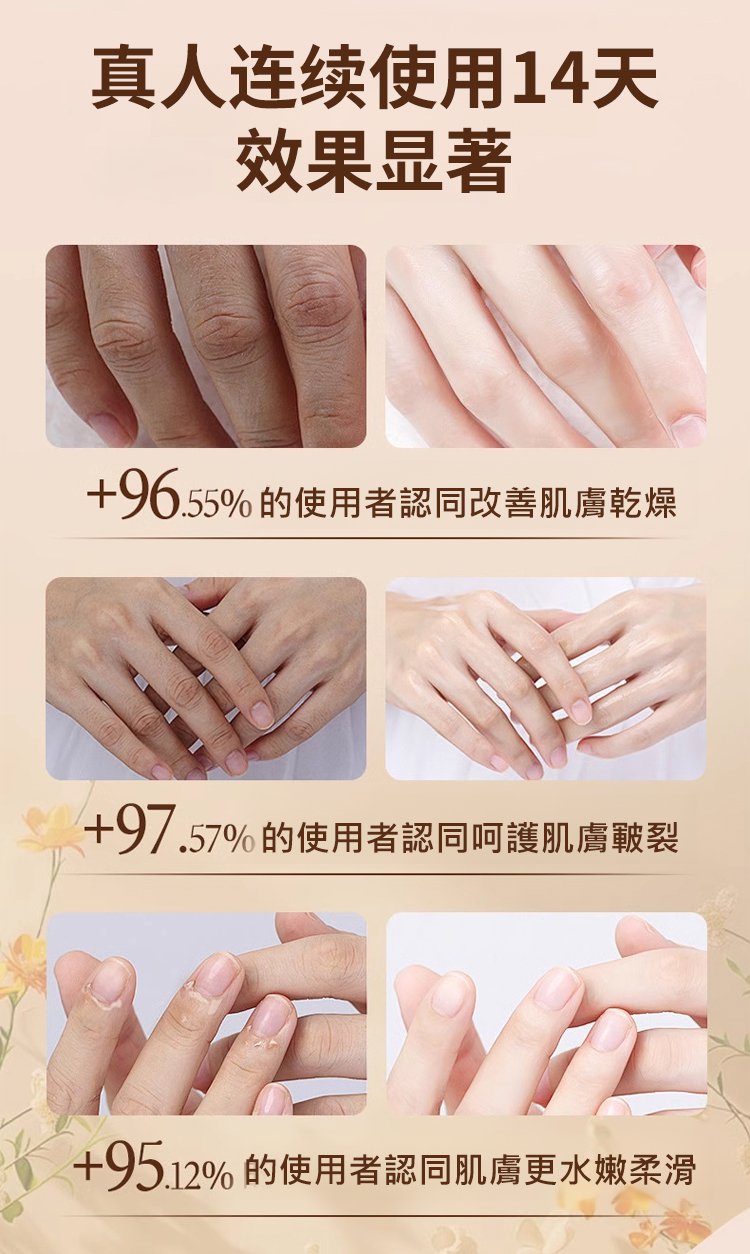 真人连续使用14天
效果显著

+96.55% 的使用者認同改善肌膚乾燥

+97.57% 的使用者認同呵護肌膚皸裂

+95.12% 的使用者認同肌膚更水嫩柔滑