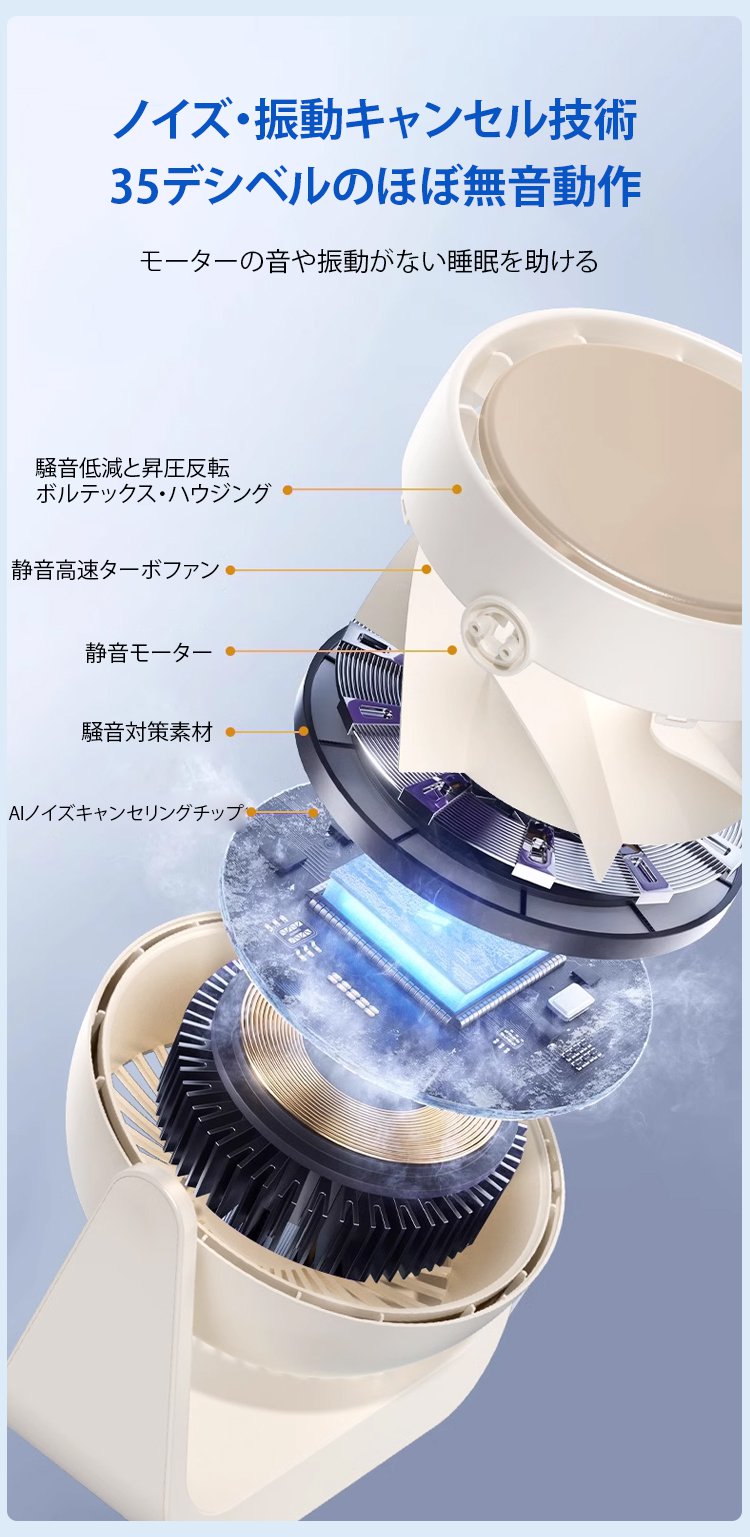 ノイズ・振動キャンセル技術
35デシベルのほぼ無音動作

モーターの音や振動がない睡眠を助ける

騒音低減と昇圧反転
ボルテックス・ハウジング

静音高速ターボファン

静音モーター

騒音対策素材

AIノイズキャンセリングチップ