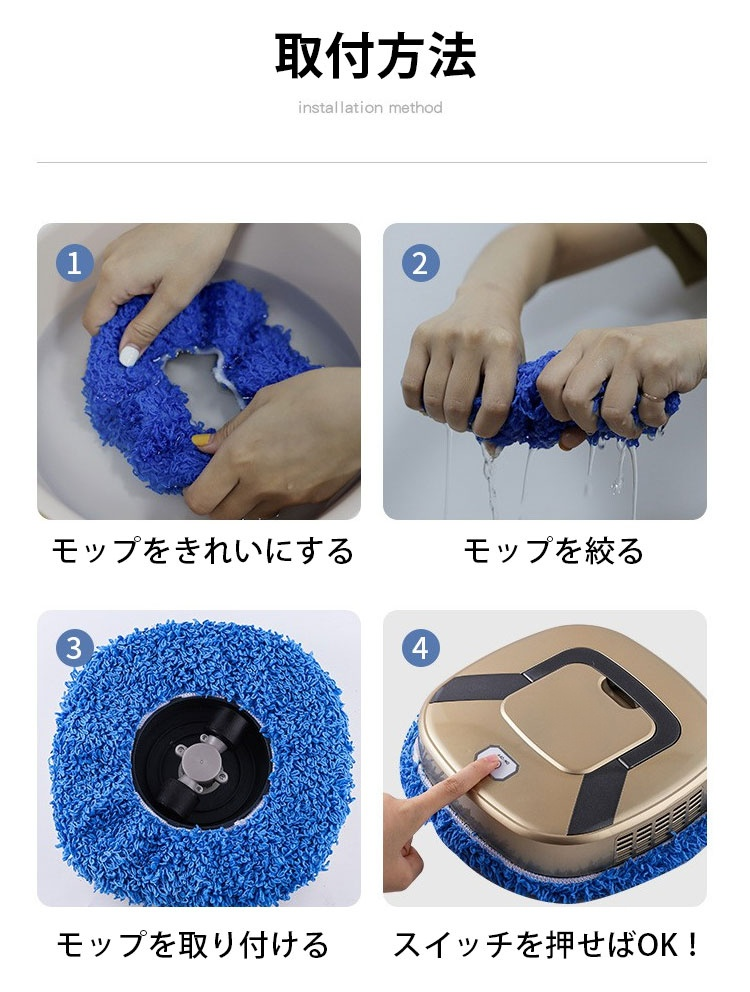 取付方法

installation method

1

モップをきれいにする

2

モップを絞る

3

モップを取り付ける

4

スイッチを押せばOK！