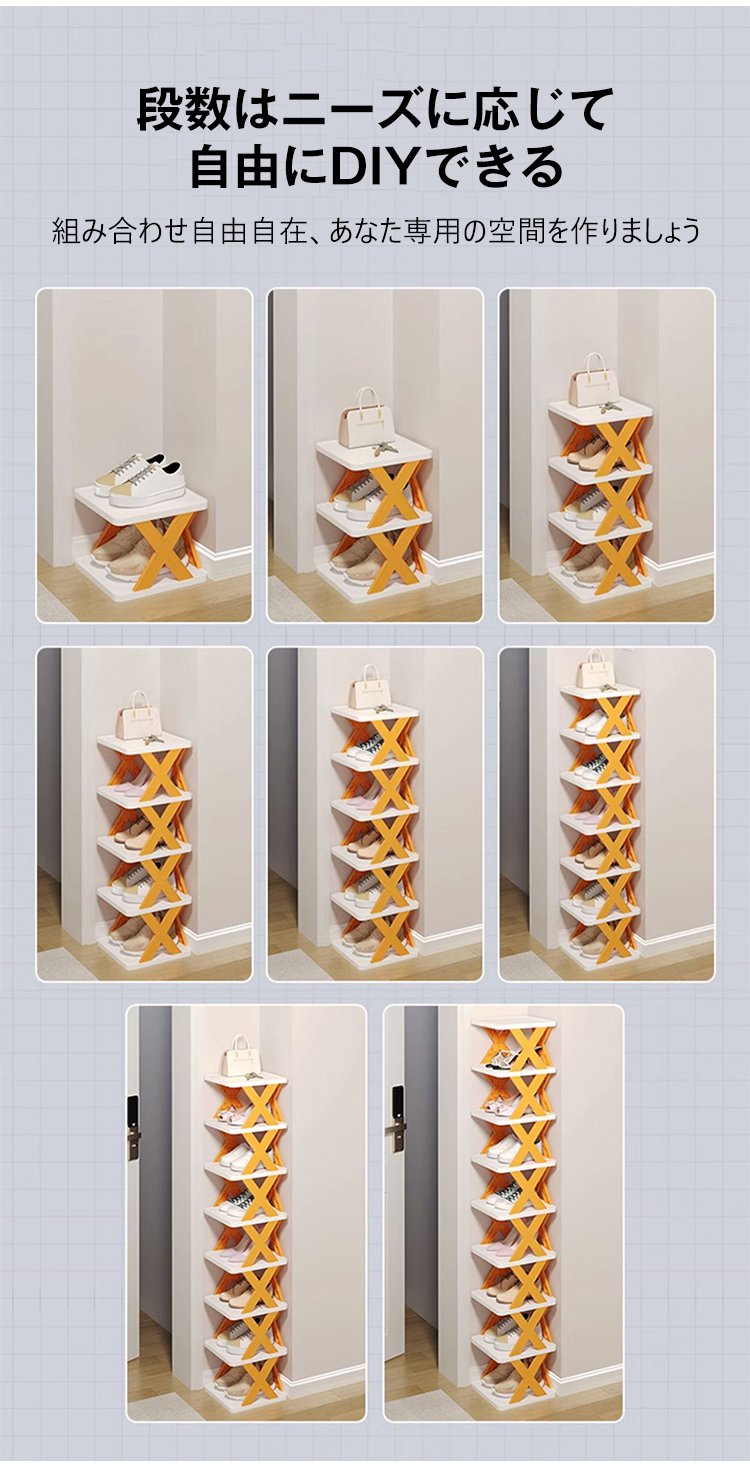 段数はニーズに応じて
自由にDIYできる

組み合わせ自由自在、あなた専用の空間を作りましょう