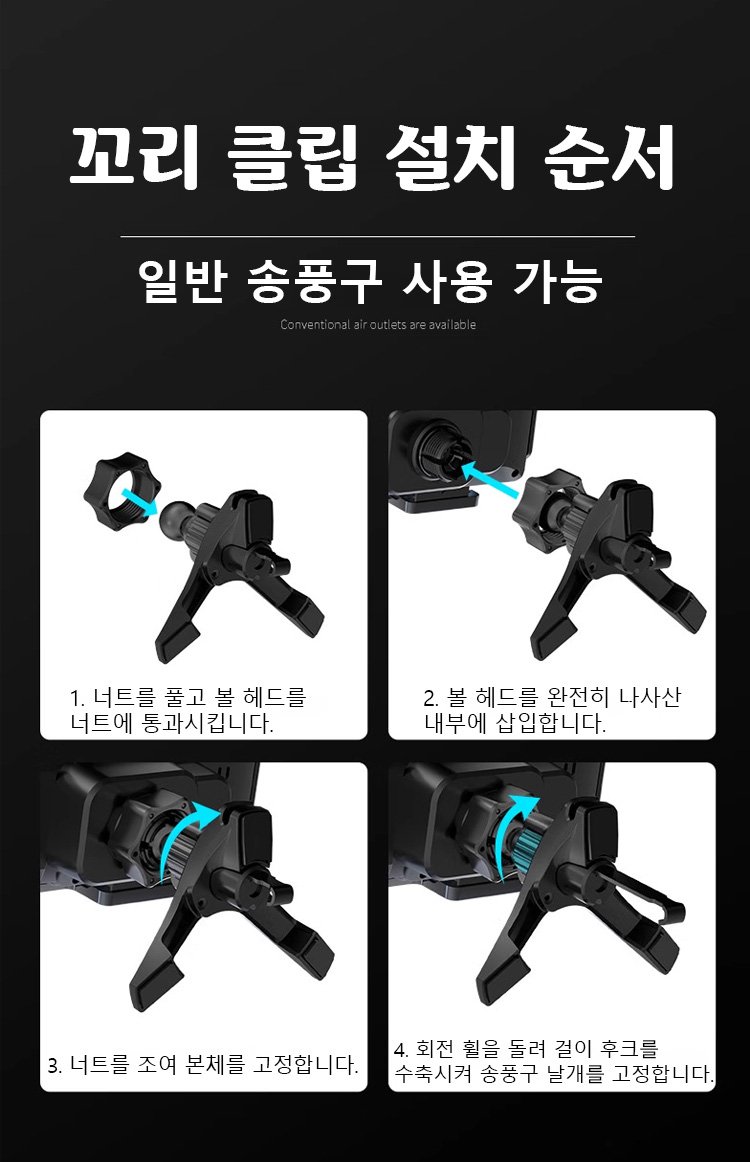 꼬리 클립 설치 순서

일반 송풍구 사용 가능

Conventional air outlets are available

1. 너트를 풀고 볼 헤드를 너트에 통과시킵니다.

2. 볼 헤드를 완전히 나사산 내부에 삽입합니다.

3. 너트를 조여 본체를 고정합니다.

4. 회전 휠을 돌려 걸이 후크를 수축시켜 송풍구 날개를 고정합니다.