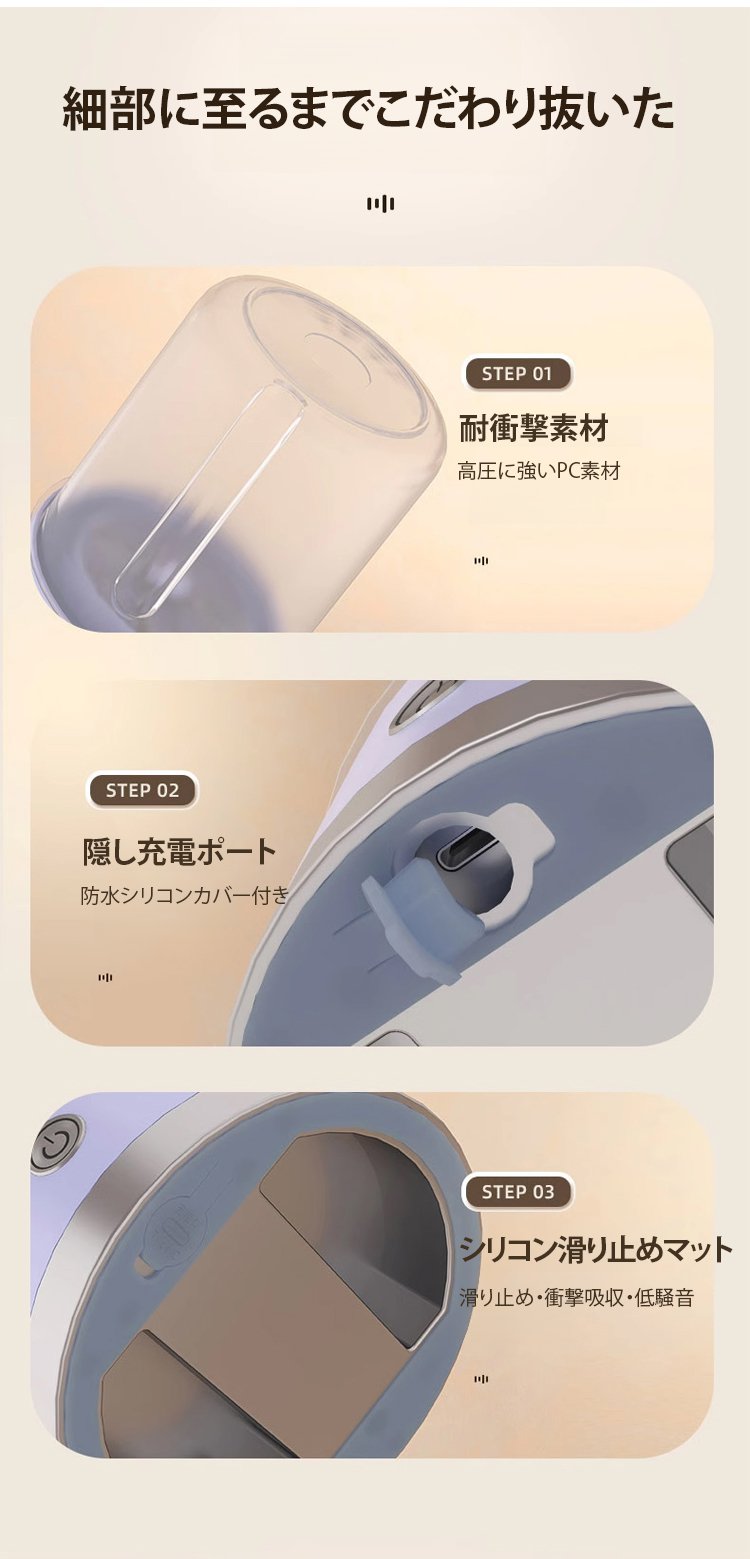 細部に至るまでこだわり抜いた

STEP 01
耐衝撃素材
高圧に強いPC素材

STEP 02
隠し充電ポート
防水シリコンカバー付き

STEP 03
シリコン滑り止めマット
滑り止め・衝撃吸収・低騒音