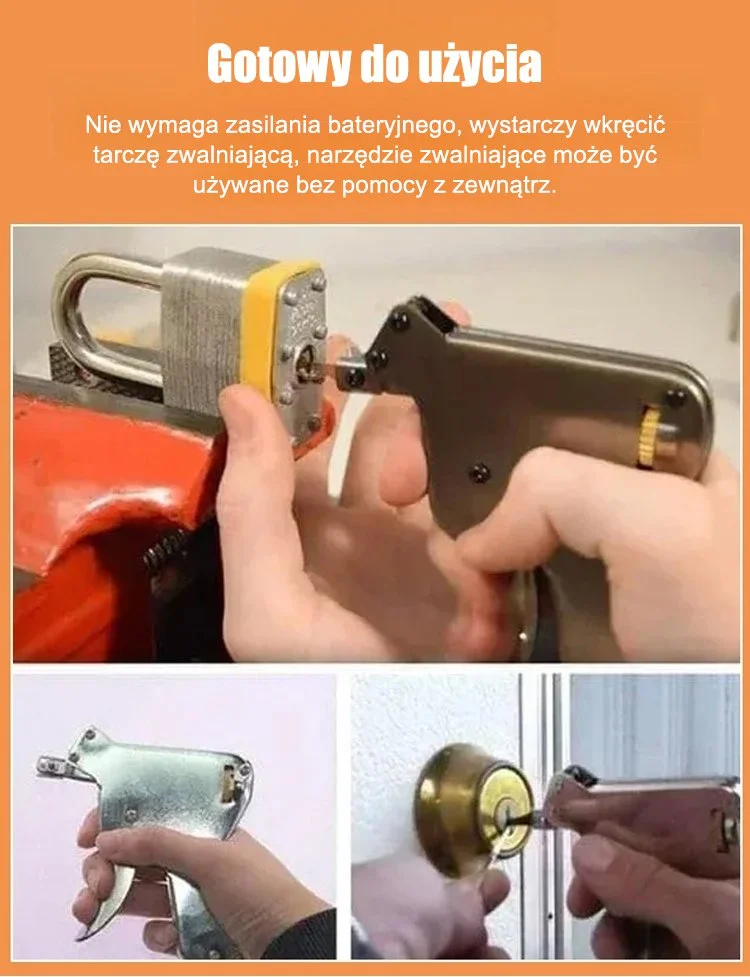 Gotowy do użycia

Nie wymaga zasilania bateryjnego, wystarczy wkręcić tarczę zwalniającą, narzędzie zwalniające może być używane bez pomocy z zewnątrz.