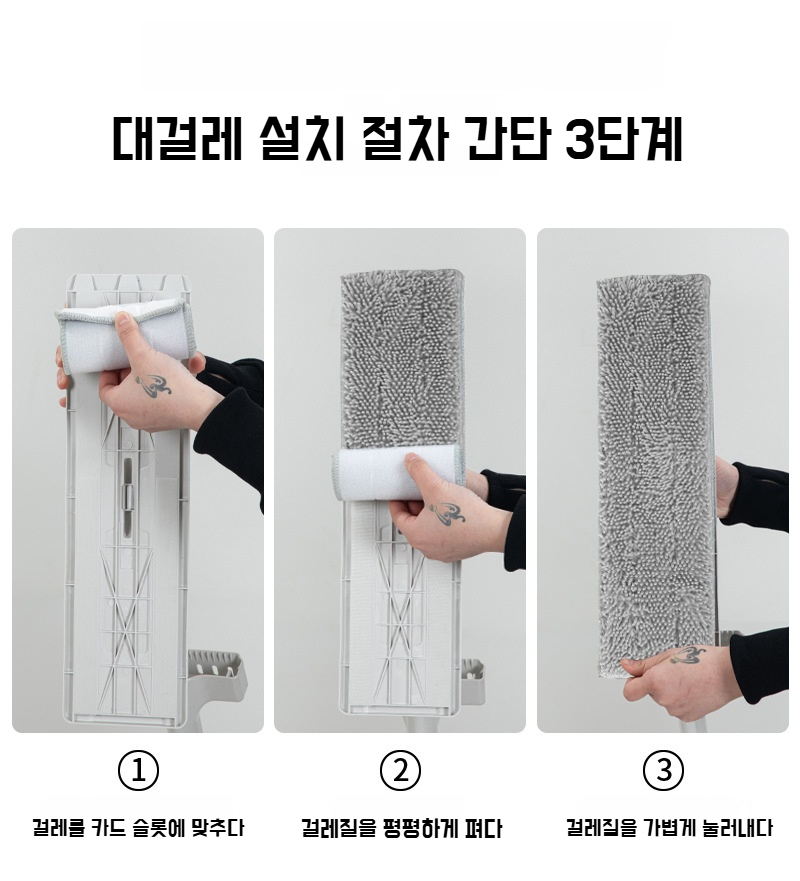 대걸레 설치 절차 간단 3단계

①

걸레를 카드 슬롯에 맞추다

②

걸레질을 평평하게 펴다

③

걸레질을 가볍게 눌러내다