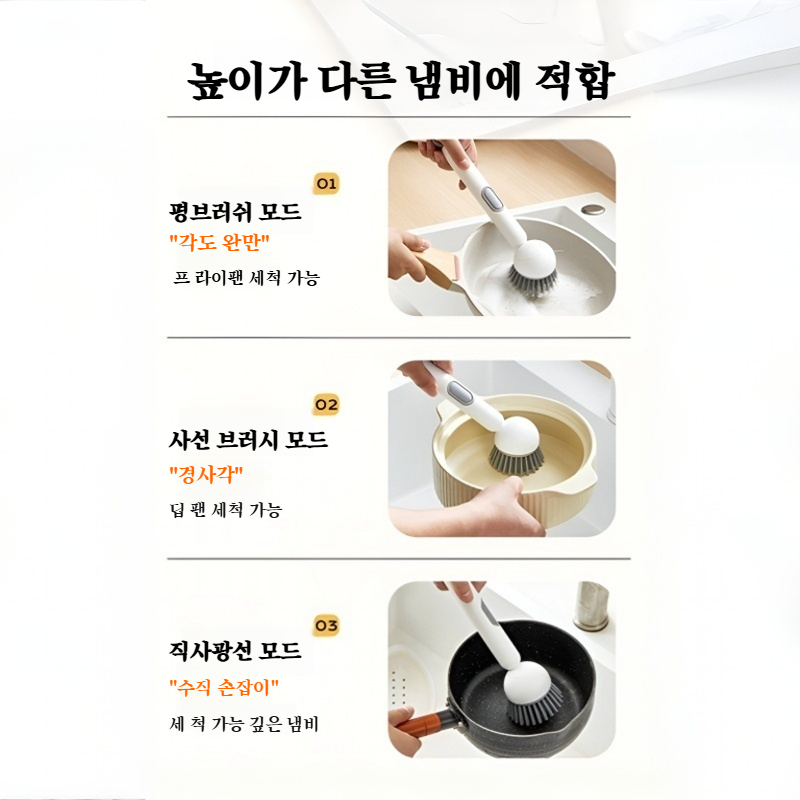 높이가 다른 냄비에 적합

01
평브러쉬 모드
"각도 완만"
프 라이팬 세척 가능

02
사선 브러시 모드
"경사각"
딥 팬 세척 가능

03
직사광선 모드
"수직 손잡이"
세 척 가능 깊은 냄비