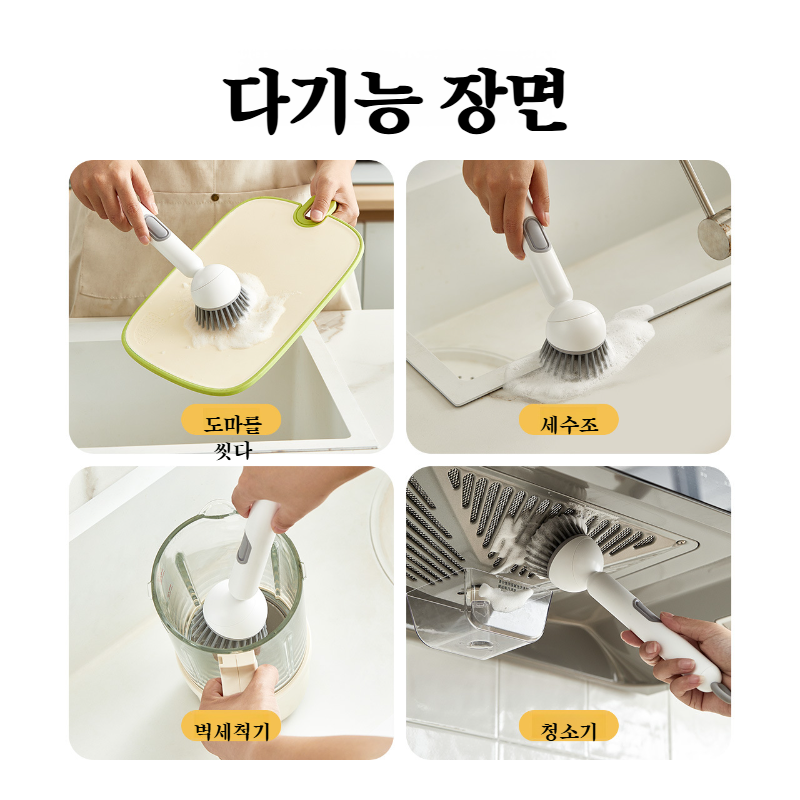 다기능 장면

도마를 씻다

세수조

벽세척기

청소기