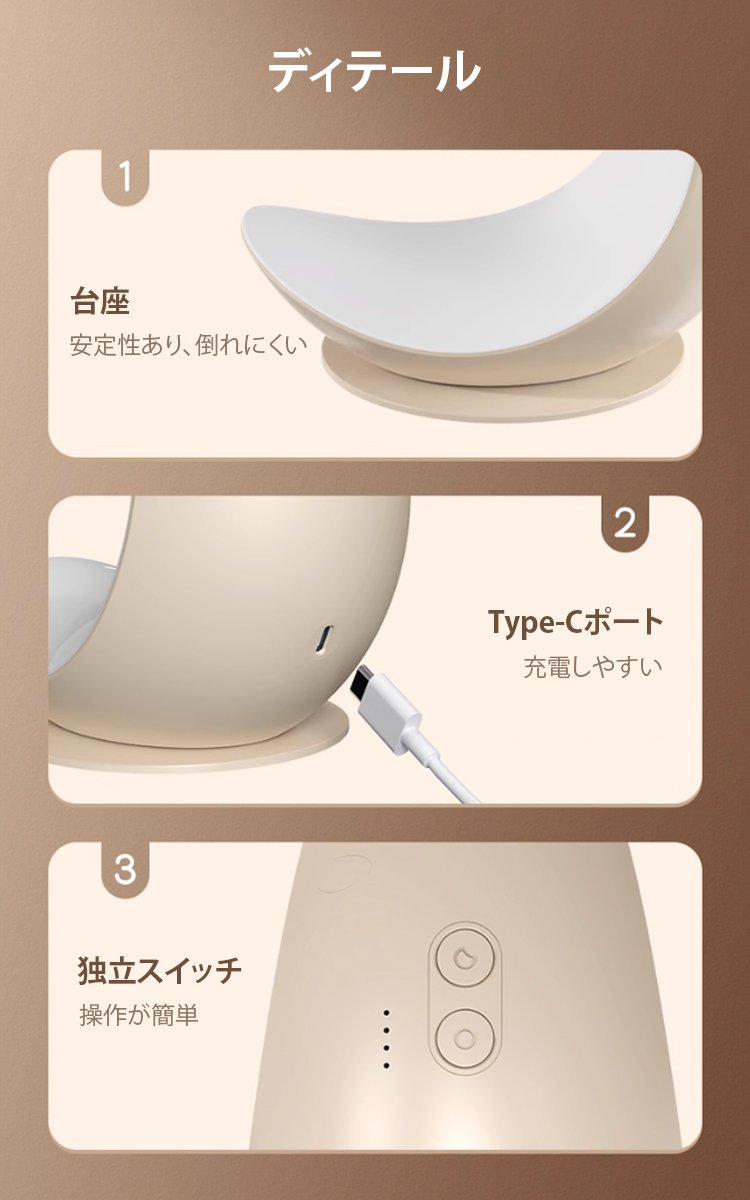 ディテール

1

台座

安定性あり、倒れにくい

2

Type-Cポート

充電しやすい

3

独立スイッチ

操作が簡単