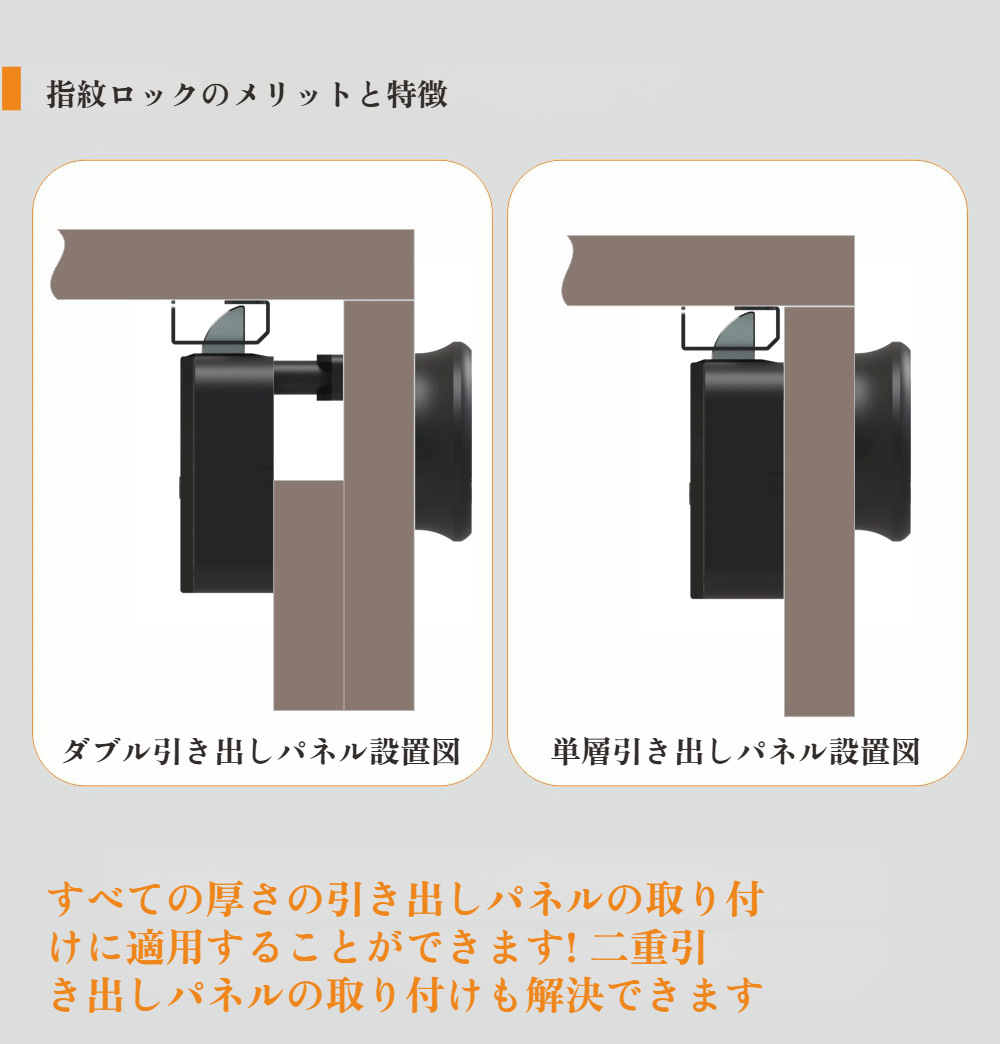 指紋ロックのメリットと特徴

ダブル引き出しパネル設置図

単層引き出しパネル設置図

すべての厚さの引き出しパネルの取り付けに適用することができます! 二重引き出しパネルの取り付けも解決できます