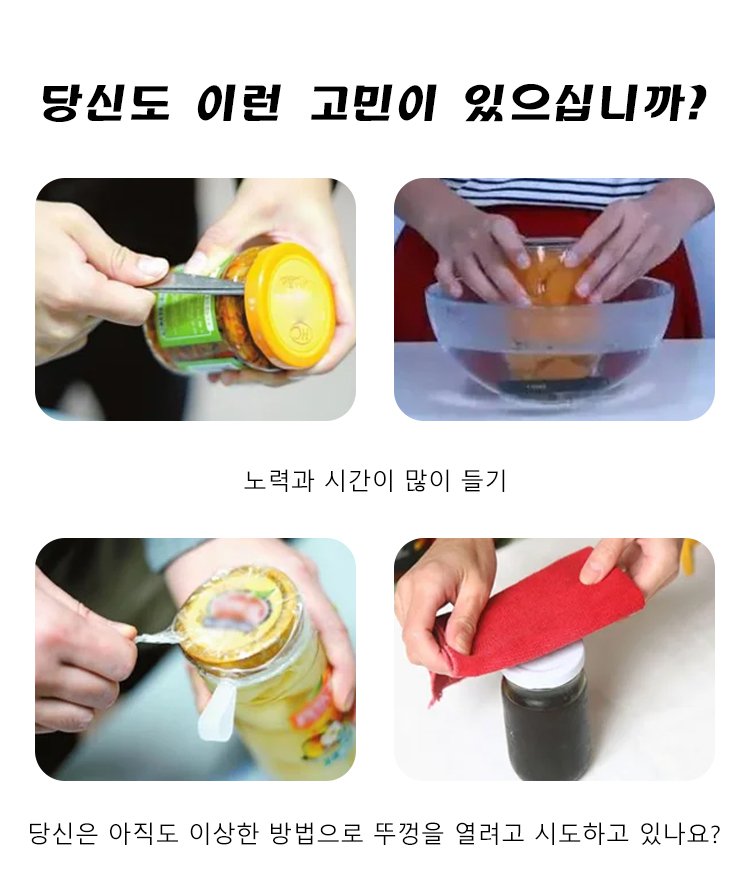 당신도 이런 고민이 있으십니까?

노력과 시간이 많이 들기

당신은 아직도 이상한 방법으로 뚜껑을 열려고 시도하고 있나요?