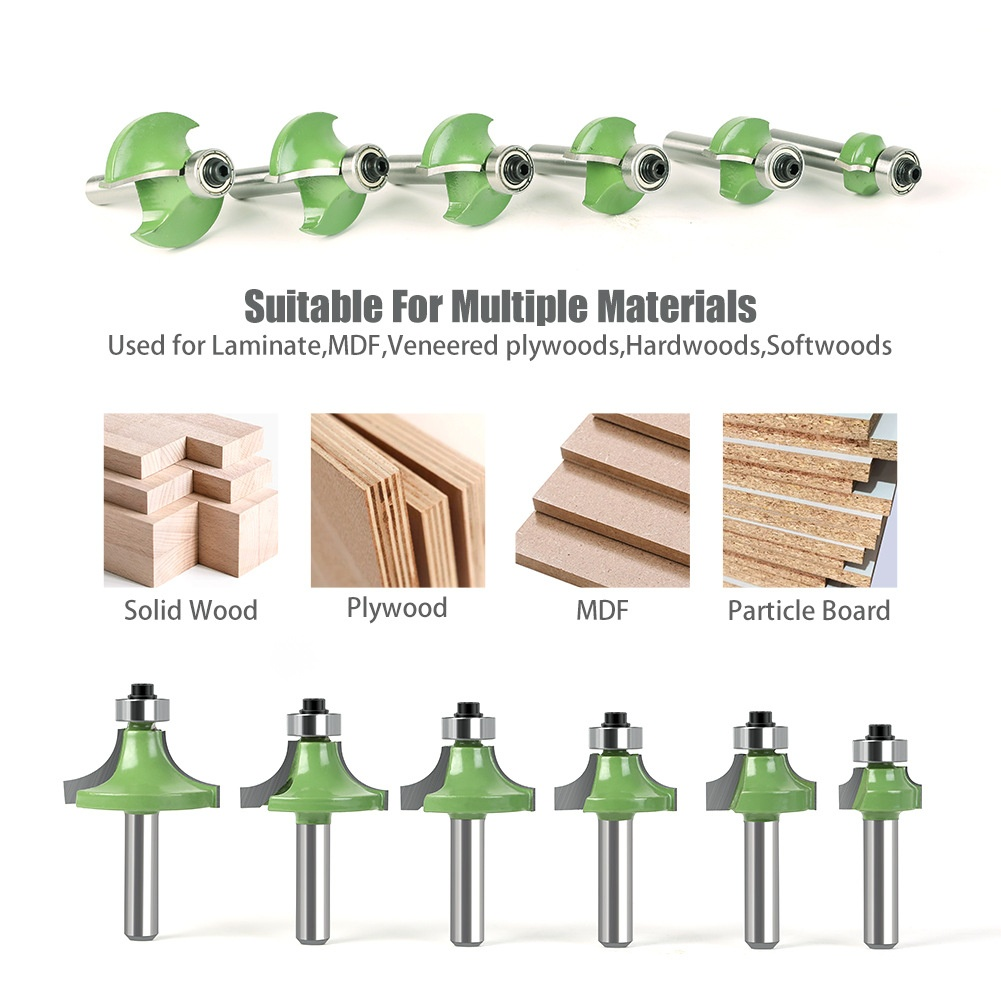 Suitable For Multiple Materials
Used for Laminate,MDF,Veneered plywoods,Hardwoods,Softwoods

Solid Wood
Plywood
MDF
Particle Board