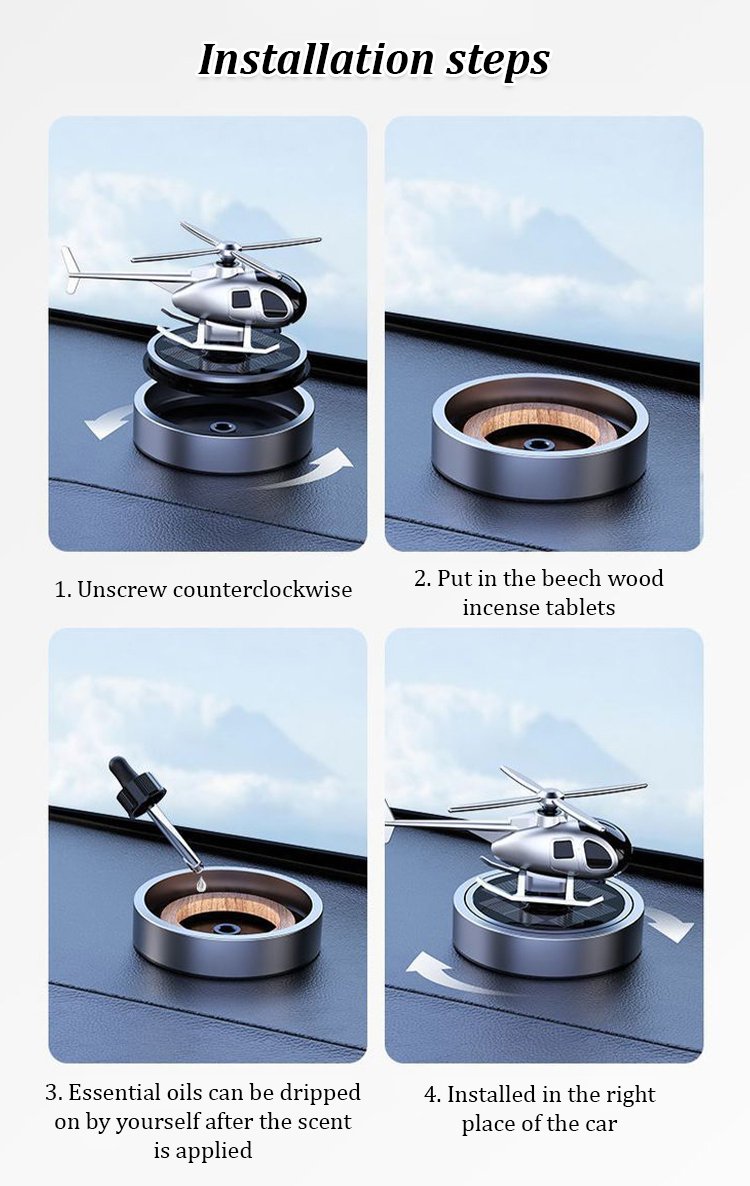 Installation steps

1. Unscrew counterclockwise

2. Put in the beech wood incense tablets

3. Essential oils can be dripped on by yourself after the scent is applied

4. Installed in the right place of the car