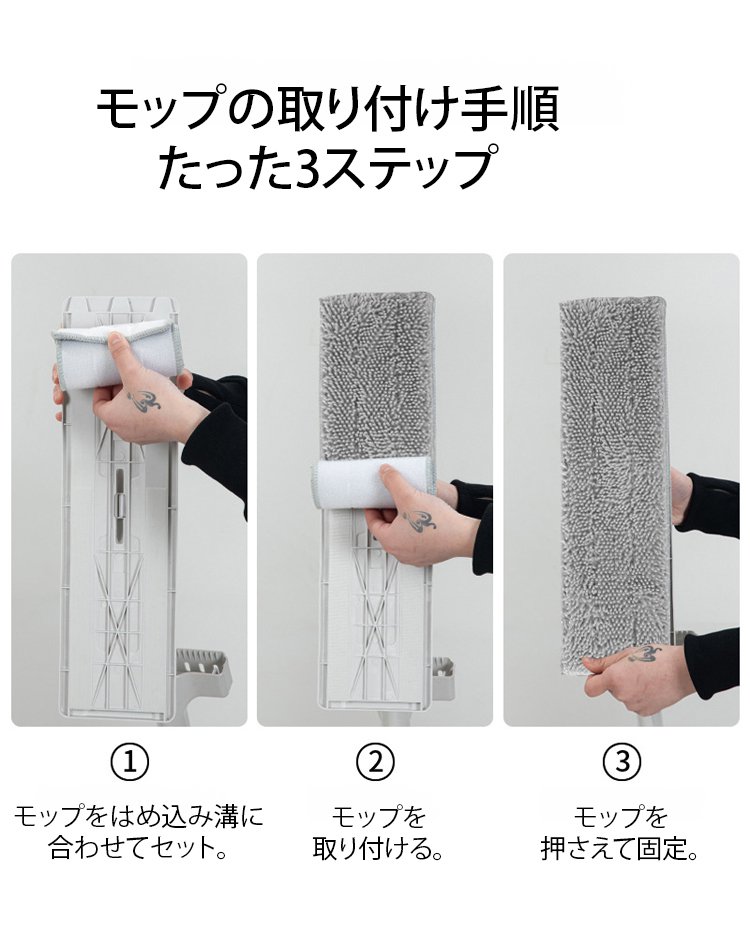 モップの取り付け手順
たった3ステップ

①

モップをはめ込み溝に合わせてセット。

②

モップを取り付ける。

③

モップを押さえて固定。