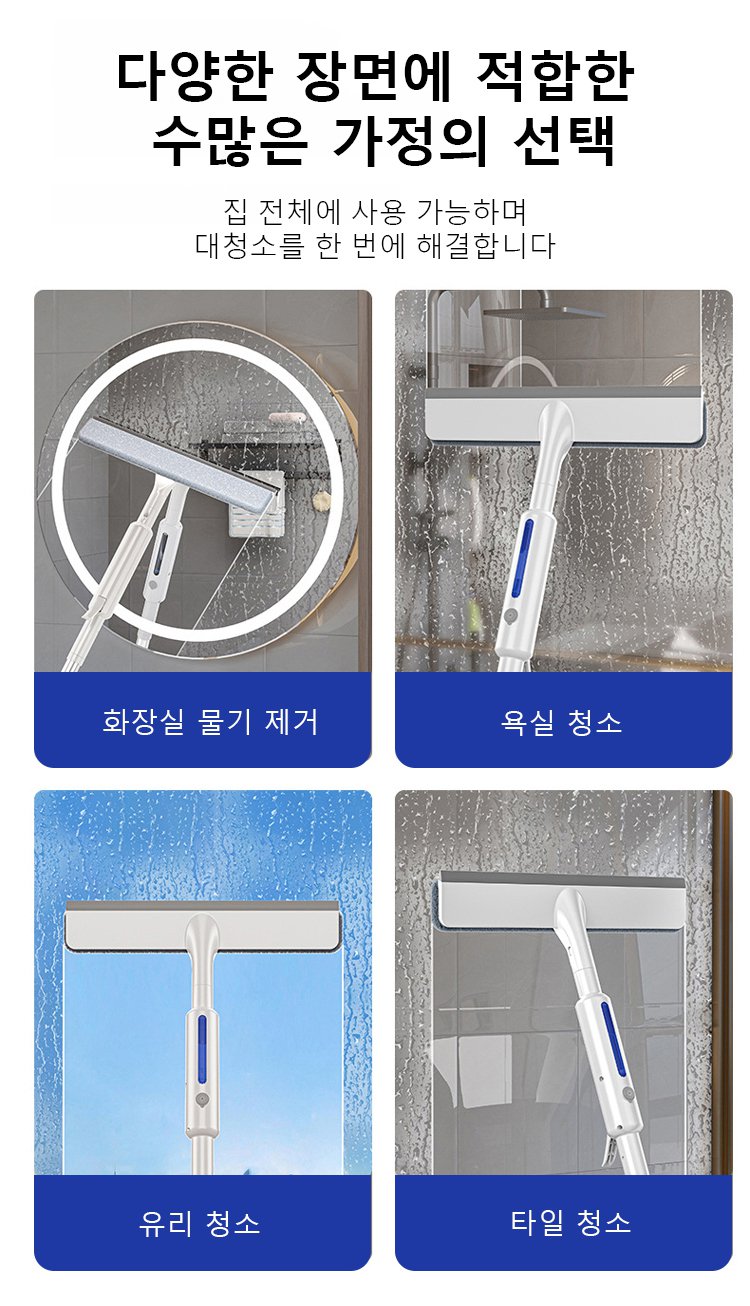 다양한 장면에 적합한 수많은 가정의 선택

집 전체에 사용 가능하며
대청소를 한 번에 해결합니다

화장실 물기 제거

욕실 청소

유리 청소

타일 청소