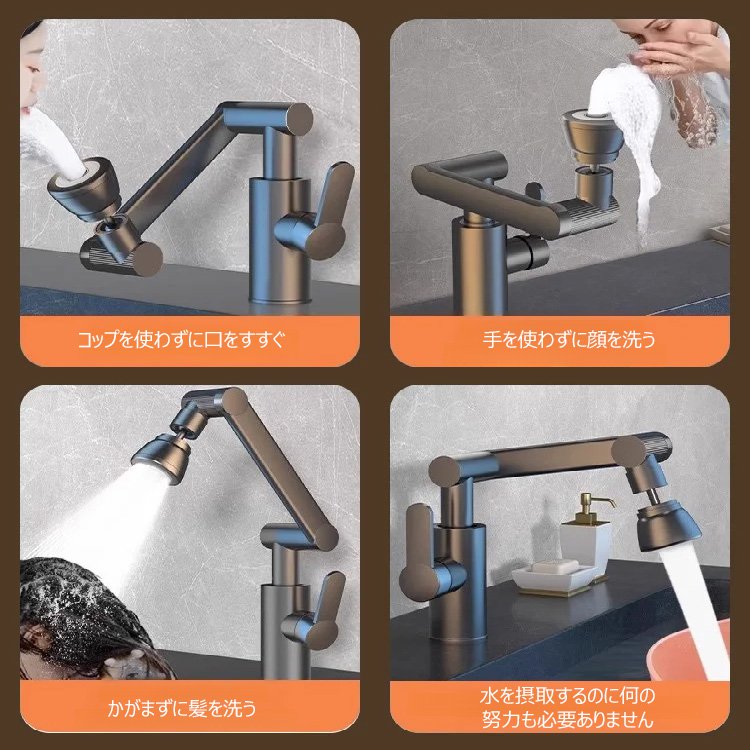 コップを使わずに口をすすぐ

手を使わずに顔を洗う

かがまずに髪を洗う

水を摂取するのに何の努力も必要ありません