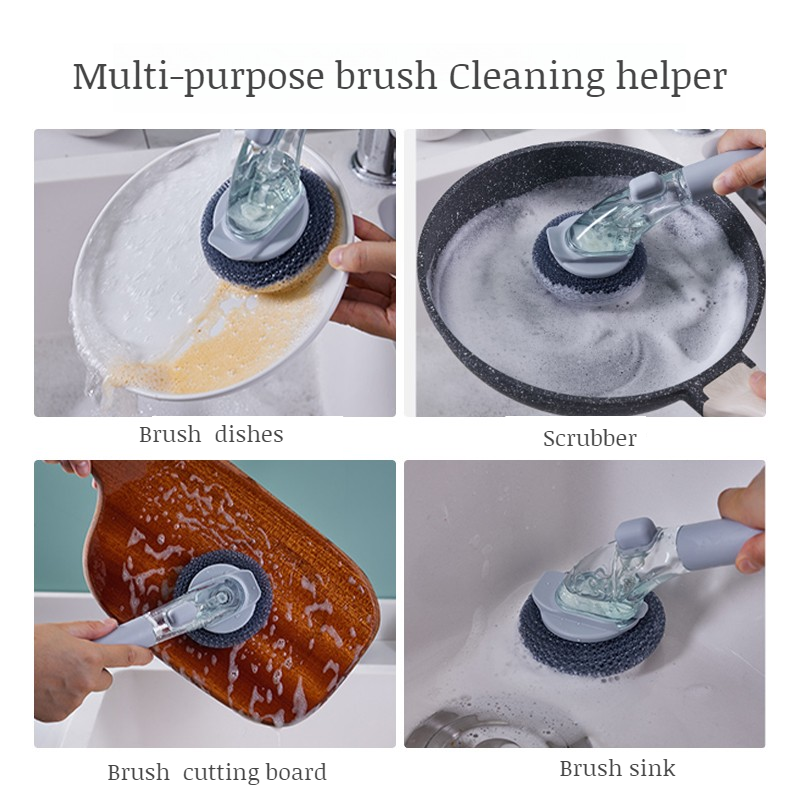 Multi-purpose brush Cleaning helper

Brush dishes

Scrubber

Brush cutting board

Brush sink