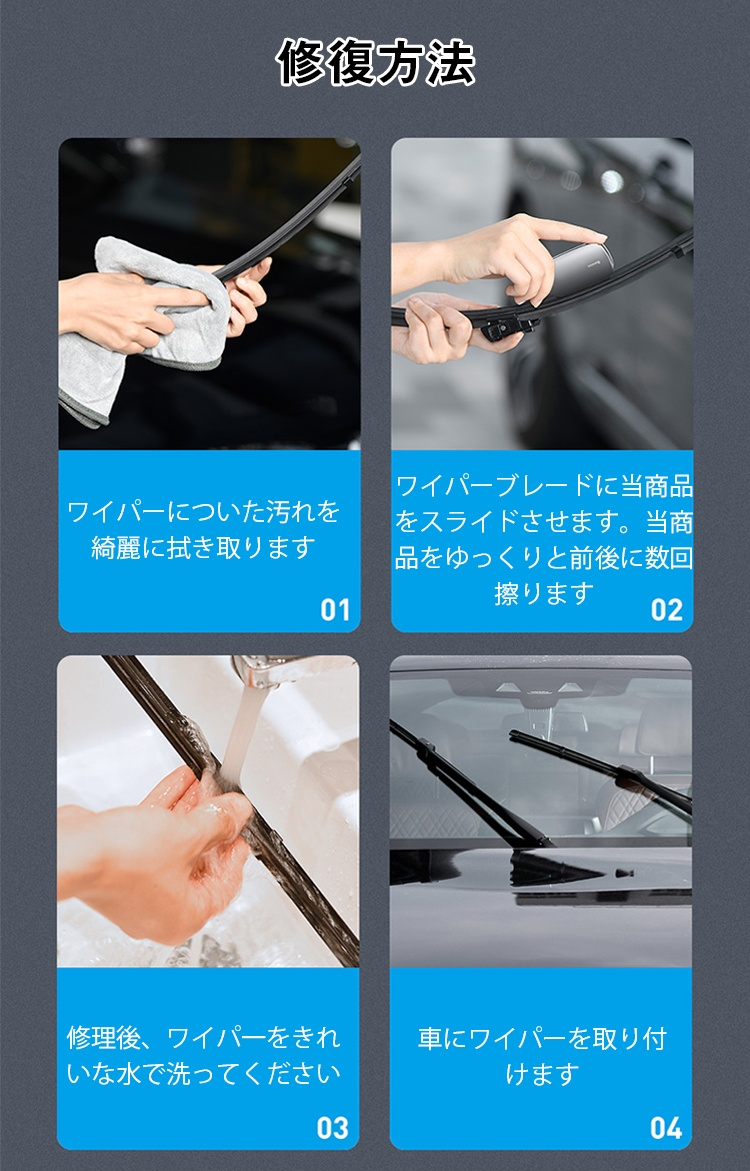 修復方法

ワイパーについた汚れを綺麗に拭き取ります

01

ワイパーブレードに当商品をスライドさせます。当商品をゆっくりと前後に数回擦ります

02

修理後、ワイパーをきれいな水で洗ってください

03

車にワイパーを取り付けます

04