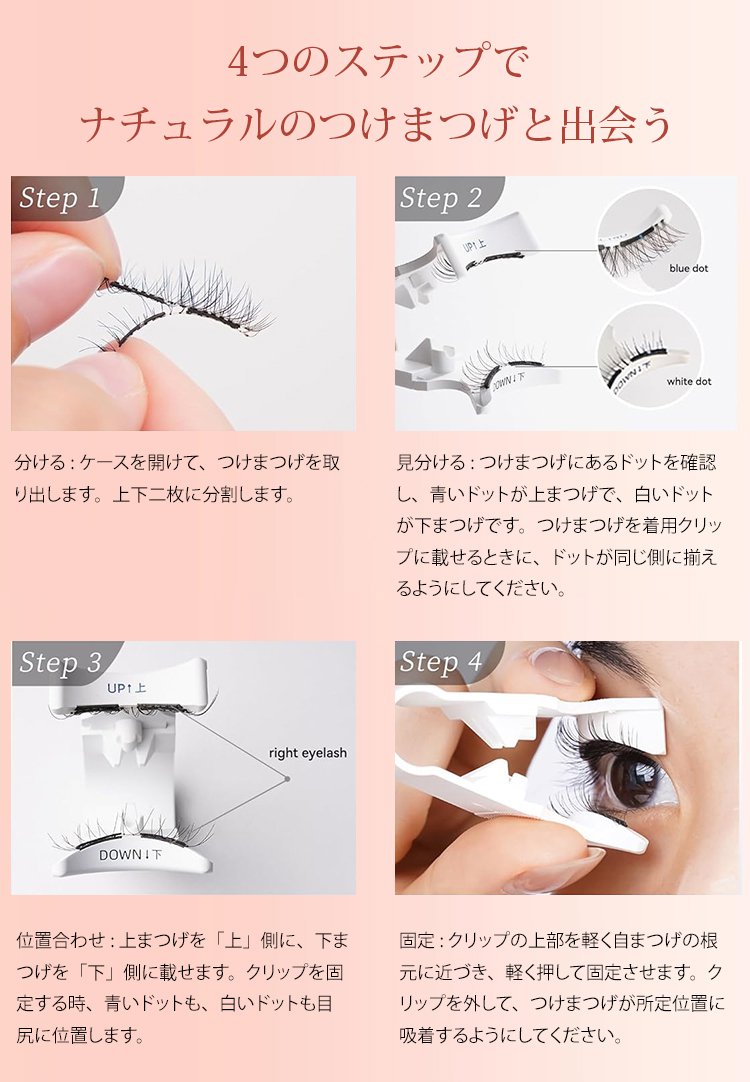 4つのステップで
ナチュラルのつけまつげと出会う

Step 1

分ける：ケースを開けて、つけまつげを取り出します。上下二枚に分割します。

Step 2

UP↑上

blue dot

DOWN↓下

white dot

見分ける：つけまつげにあるドットを確認し、青いドットが上まつげで、白いドットが下まつげです。つけまつげを着用クリップに載せるときに、ドットが同じ側に揃えるようにしてください。

Step 3

UP↑上

right eyelash

DOWN↓下

位置合わせ：上まつげを「上」側に、下まつげを「下」側に載せます。クリップを固定する時、青いドットも、白いドットも目尻に位置します。

Step 4

固定：クリップの上部を軽く自まつげの根元に近づき、軽く押して固定させます。クリップを外して、つけまつげが所定位置に吸着するようにしてください。