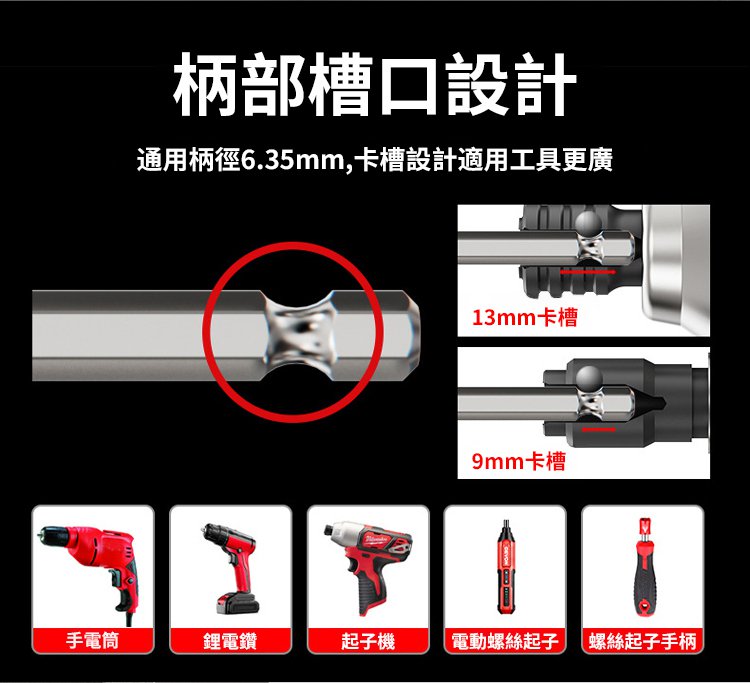 柄部槽口設計

通用柄徑6.35mm,卡槽設計適用工具更廣

13mm卡槽

9mm卡槽

手電筒

鋰電鑽

起子機

電動螺絲起子

螺絲起子手柄