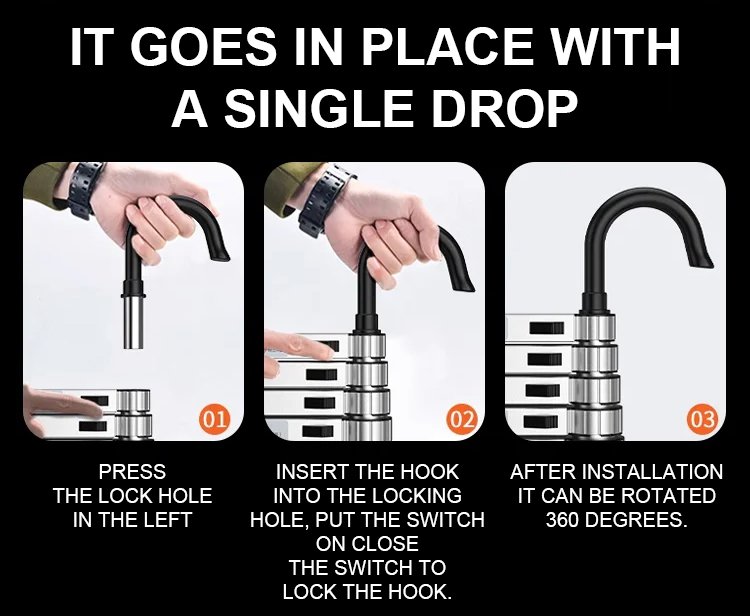 IT GOES IN PLACE WITH A SINGLE DROP

01

PRESS THE LOCK HOLE IN THE LEFT

02

INSERT THE HOOK INTO THE LOCKING HOLE, PUT THE SWITCH ON CLOSE THE SWITCH TO LOCK THE HOOK.

03

AFTER INSTALLATION IT CAN BE ROTATED 360 DEGREES.