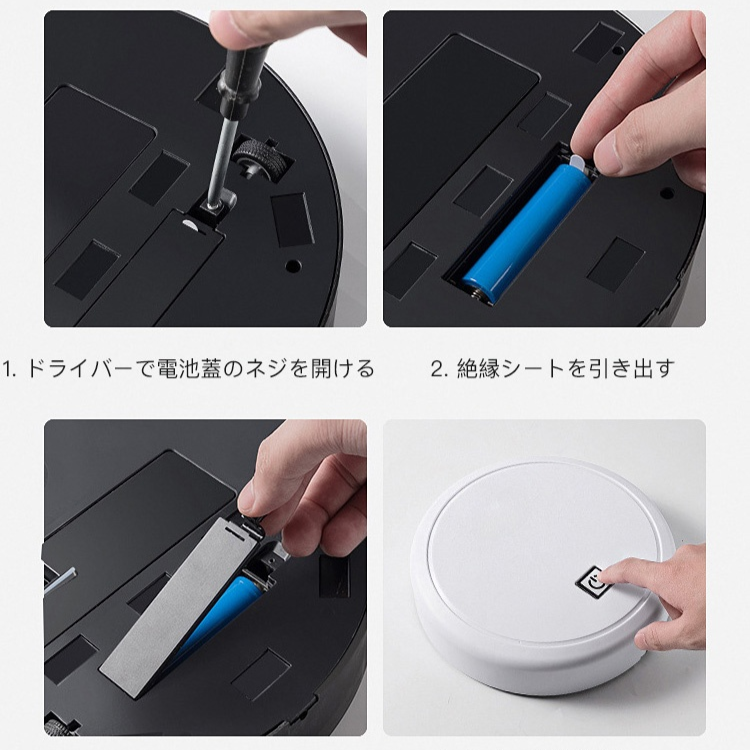 1. ドライバーで電池蓋のネジを開ける

2. 絶縁シートを引き出す