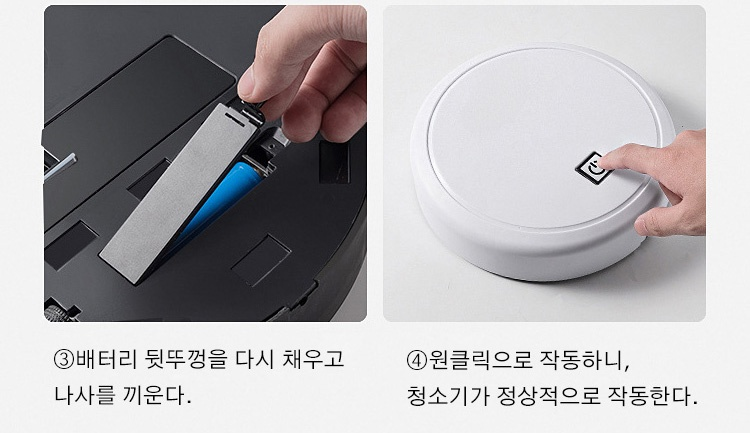 ③배터리 뒷뚜껑을 다시 채우고 나사를 끼운다.

④원클릭으로 작동하니, 청소기가 정상적으로 작동한다.