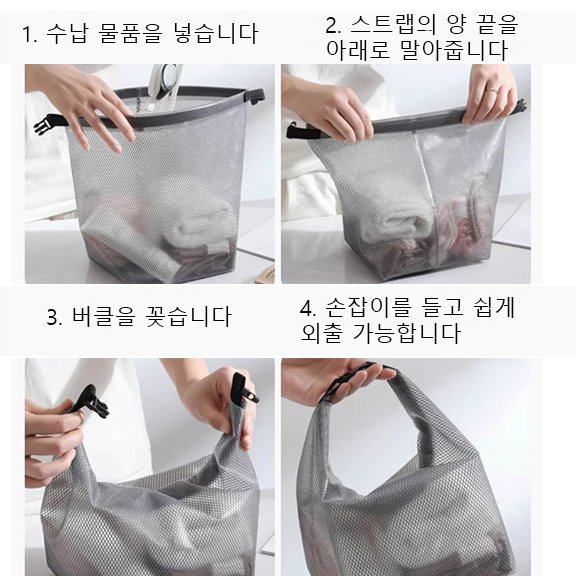 1. 수납 물품을 넣습니다

2. 스트랩의 양 끝을 아래로 말아줍니다

3. 버클을 꽂습니다

4. 손잡이를 들고 쉽게 외출 가능합니다