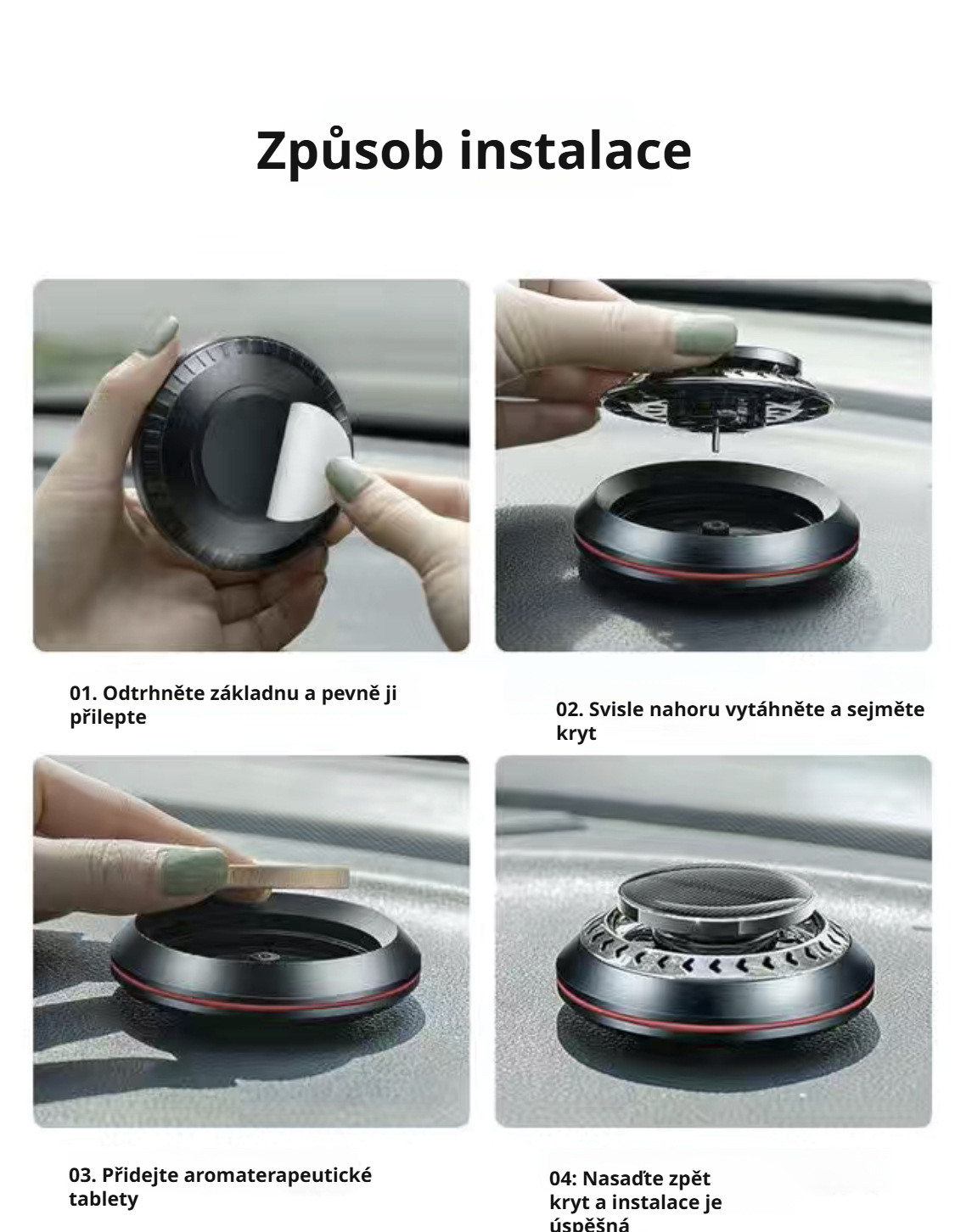 Způsob instalace

01. Odtrhněte základnu a pevně ji přilepte

02. Svisle nahoru vytáhněte a sejměte kryt

03. Přidejte aromaterapeutické tablety

04: Nasaďte zpět kryt a instalace je úspěšná