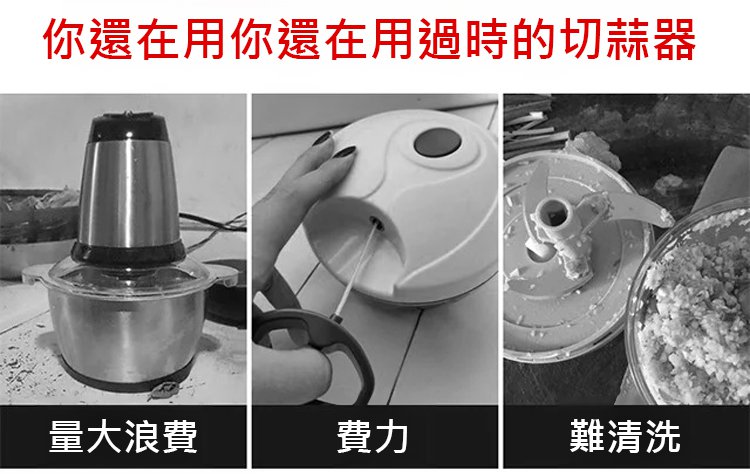 你還在用你還在用過時的切蒜器

量大浪費

費力

難清洗